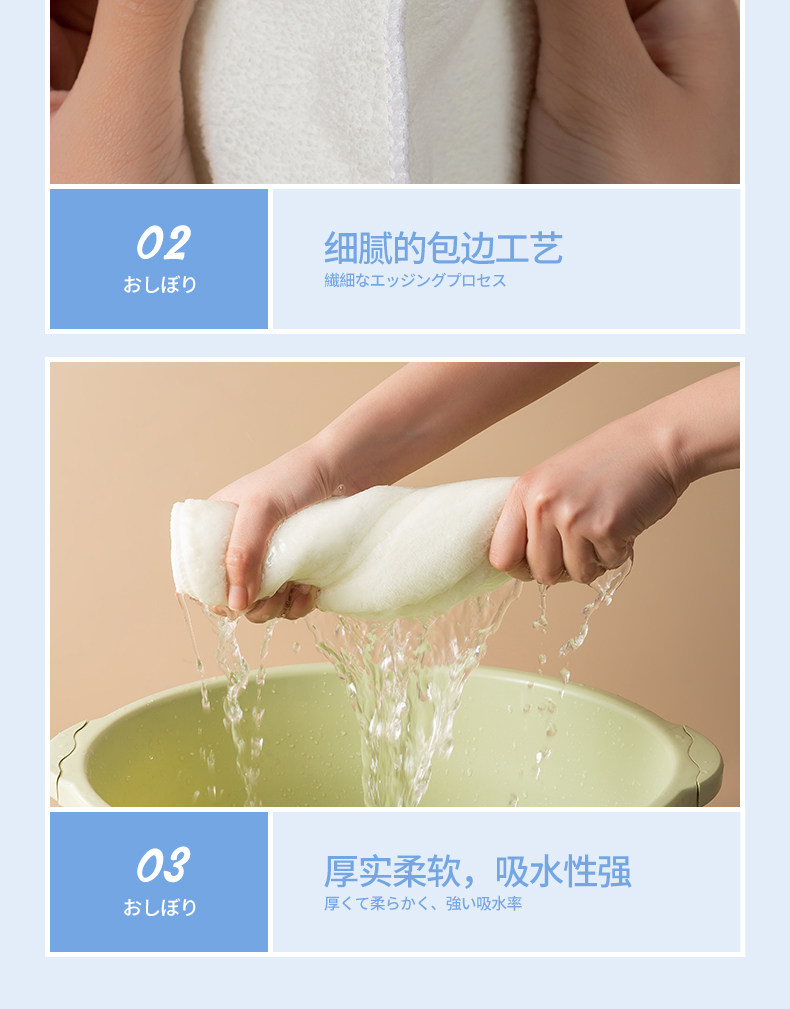 02
おしぼり

细腻的包边工艺
繊細なエッジングプロセス

03
おしぼり

厚实柔软，吸水性强
厚くて柔らかく、強い吸水率