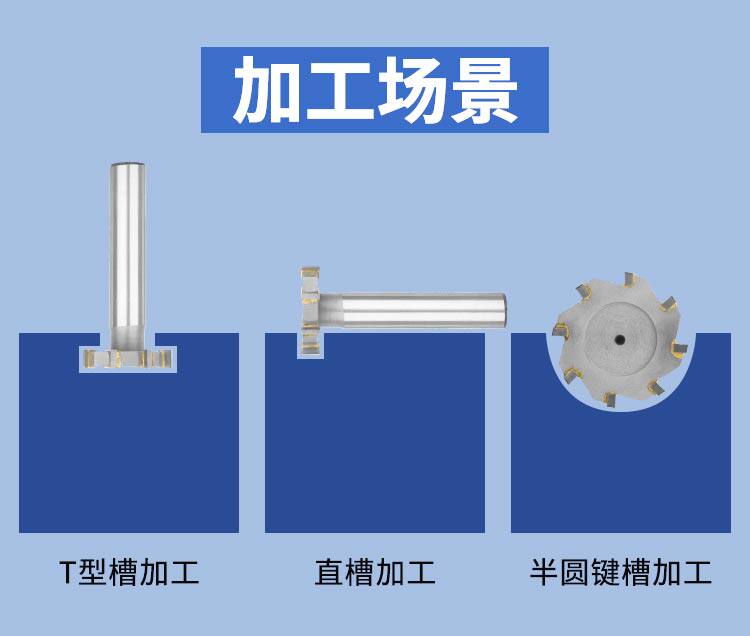 加工场景

T型槽加工

直槽加工

半圆键槽加工