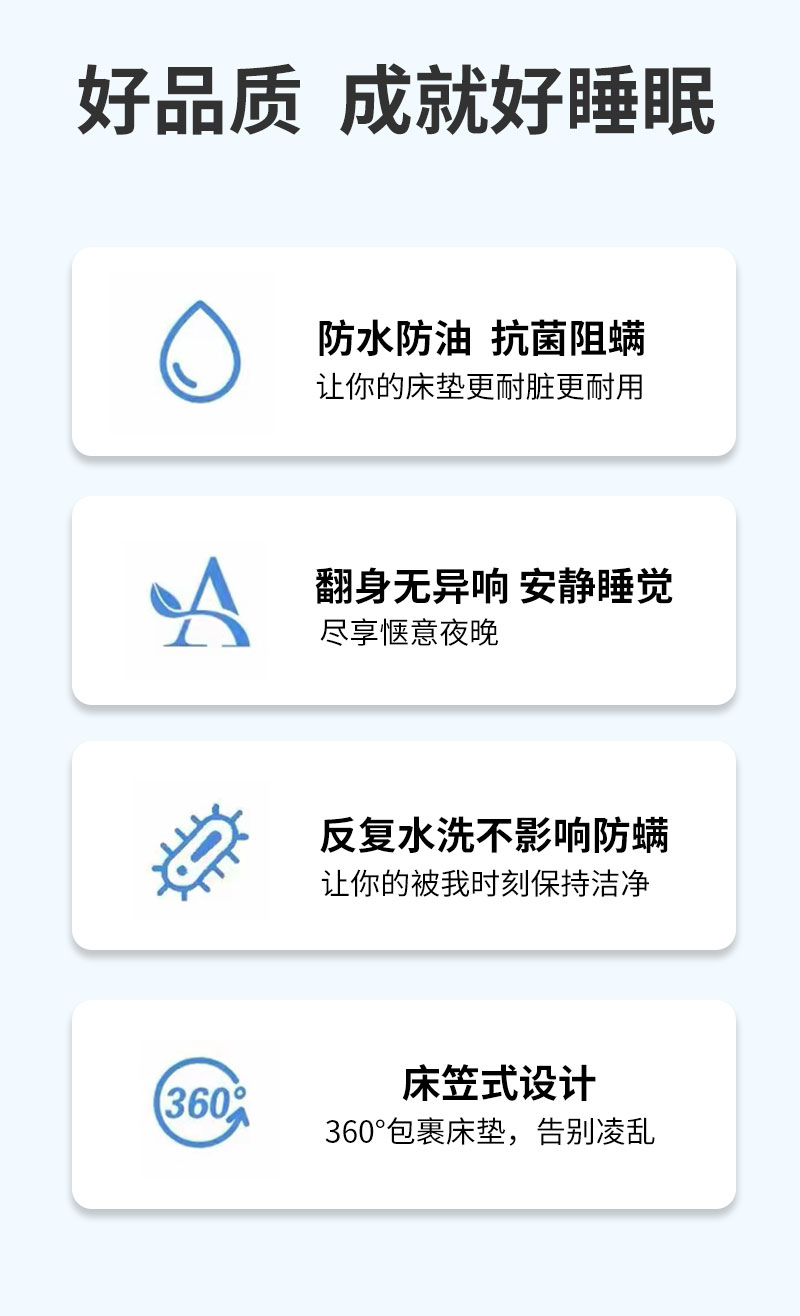 好品质 成就好睡眠

防水防油 抗菌阻螨
让你的床垫更耐脏更耐用

翻身无异响 安静睡觉
尽享惬意夜晚

反复水洗不影响防螨
让你的被我时刻保持洁净

360°

床笠式设计
360°包裹床垫，告别凌乱