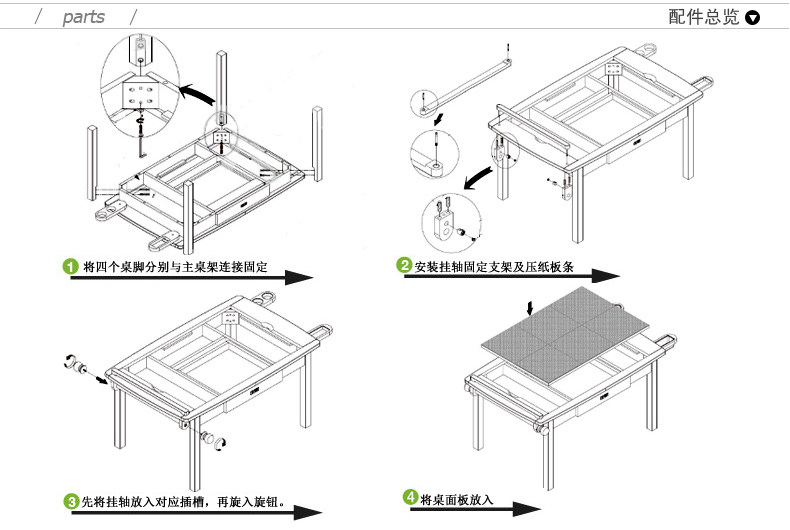 / parts /

配件总览

1 将四个桌脚分别与主桌架连接固定

2 安装挂轴固定支架及压纸板条

3 先将挂轴放入对应插槽，再旋入旋钮。

4 将桌面板放入