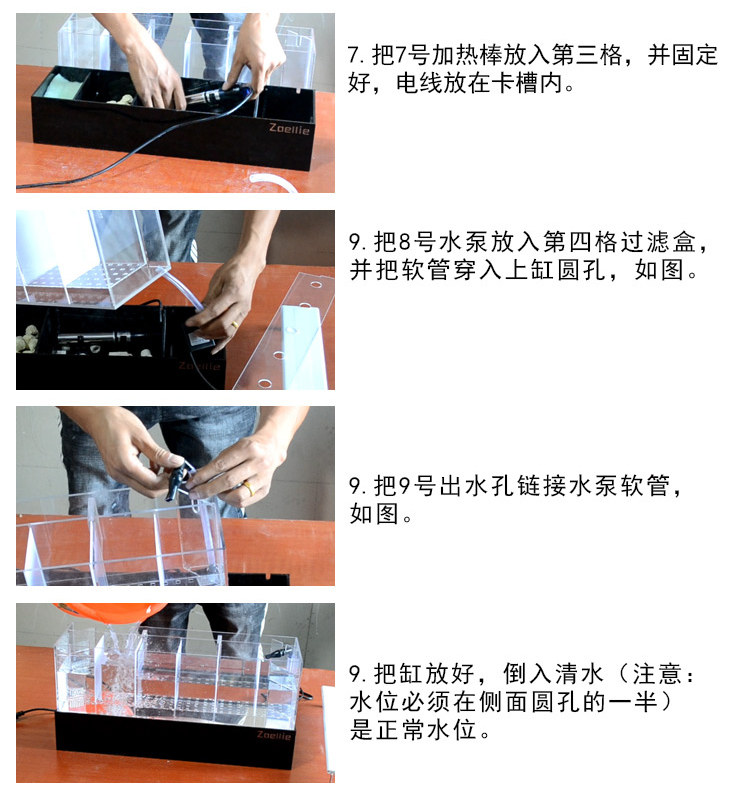 Zoellie

7. 把7号加热棒放入第三格，并固定好，电线放在卡槽内。

Zoellie

9. 把8号水泵放入第四格过滤盒，并把软管穿入上缸圆孔，如图。

9. 把9号出水孔链接水泵软管，如图。

Zoellie

9. 把缸放好，倒入清水（注意：水位必须在侧面圆孔的一半）是正常水位。