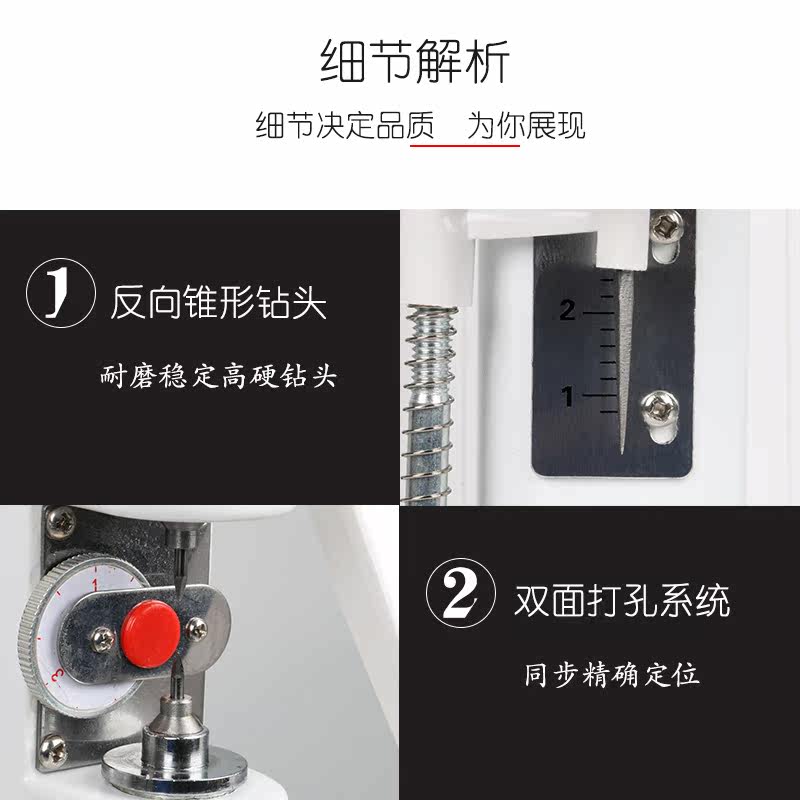 细节解析

细节决定品质　为你展现

1 反向锥形钻头

耐磨稳定高硬钻头

2

1

1

3

2 双面打孔系统

同步精确定位