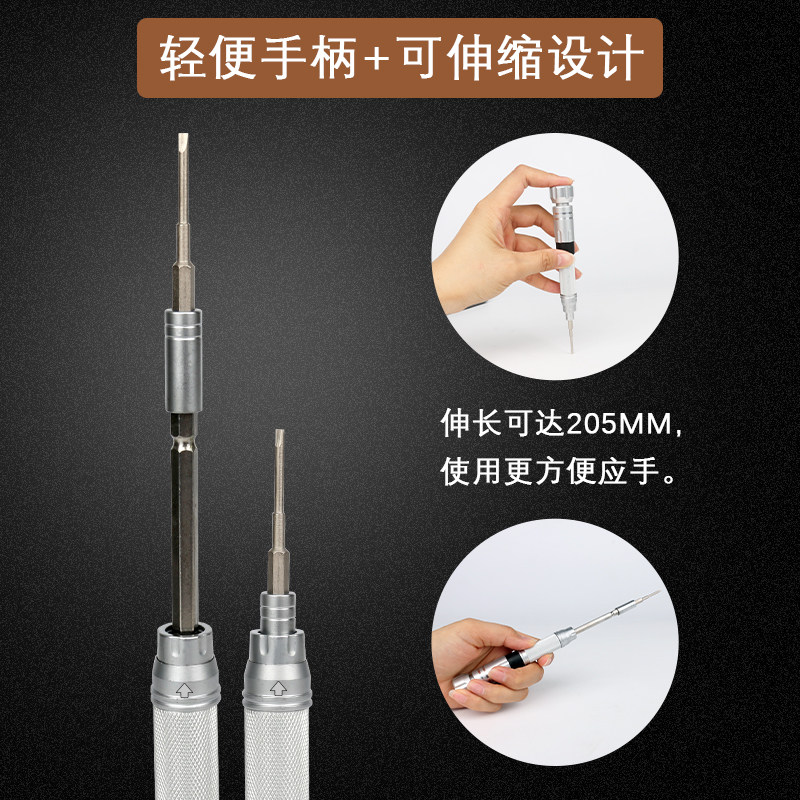 轻便手柄+可伸缩设计

伸长可达205MM，
使用更方便应手。