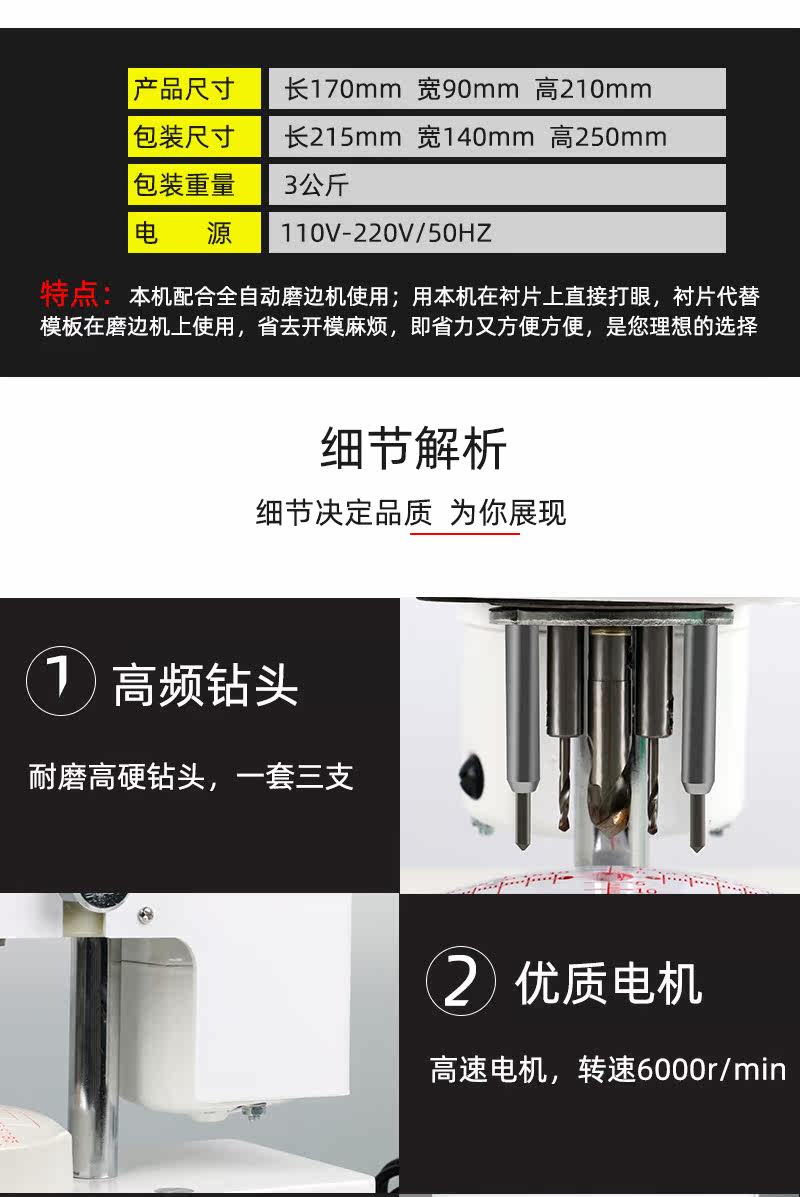 | 产品尺寸 | 长170mm 宽90mm 高210mm |
|---|---|
| 包装尺寸 | 长215mm 宽140mm 高250mm |
| 包装重量 | 3公斤 |
| 电 源 | 110V-220V/50HZ |

特点：本机配合全自动磨边机使用；用本机在衬片上直接打眼，衬片代替模板在磨边机上使用，省去开模麻烦，即省力又方便方便，是您理想的选择

细节解析

细节决定品质 为你展现

1 高频钻头

耐磨高硬钻头，一套三支

2 优质电机

高速电机，转速6000r/min