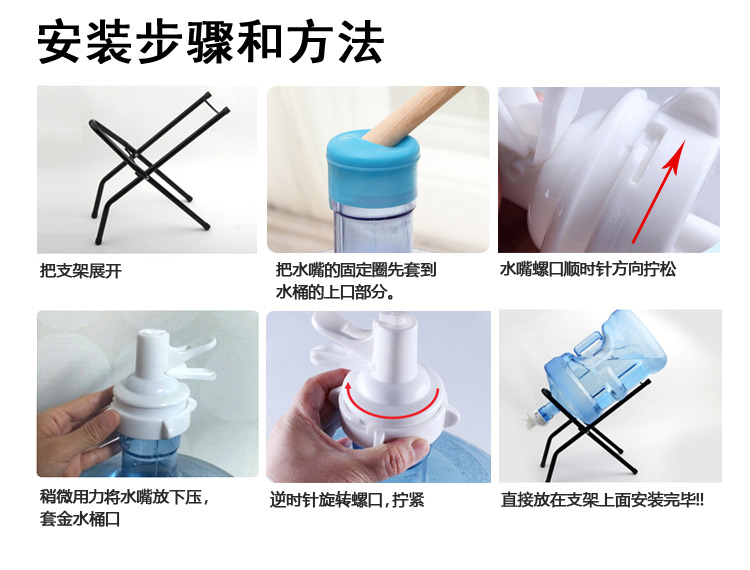 安装步骤和方法

把支架展开

把水嘴的固定圈先套到水桶的上口部分。

水嘴螺口顺时针方向拧松

稍微用力将水嘴放下压，套金水桶口

逆时针旋转螺口，拧紧

直接放在支架上面安装完毕!!