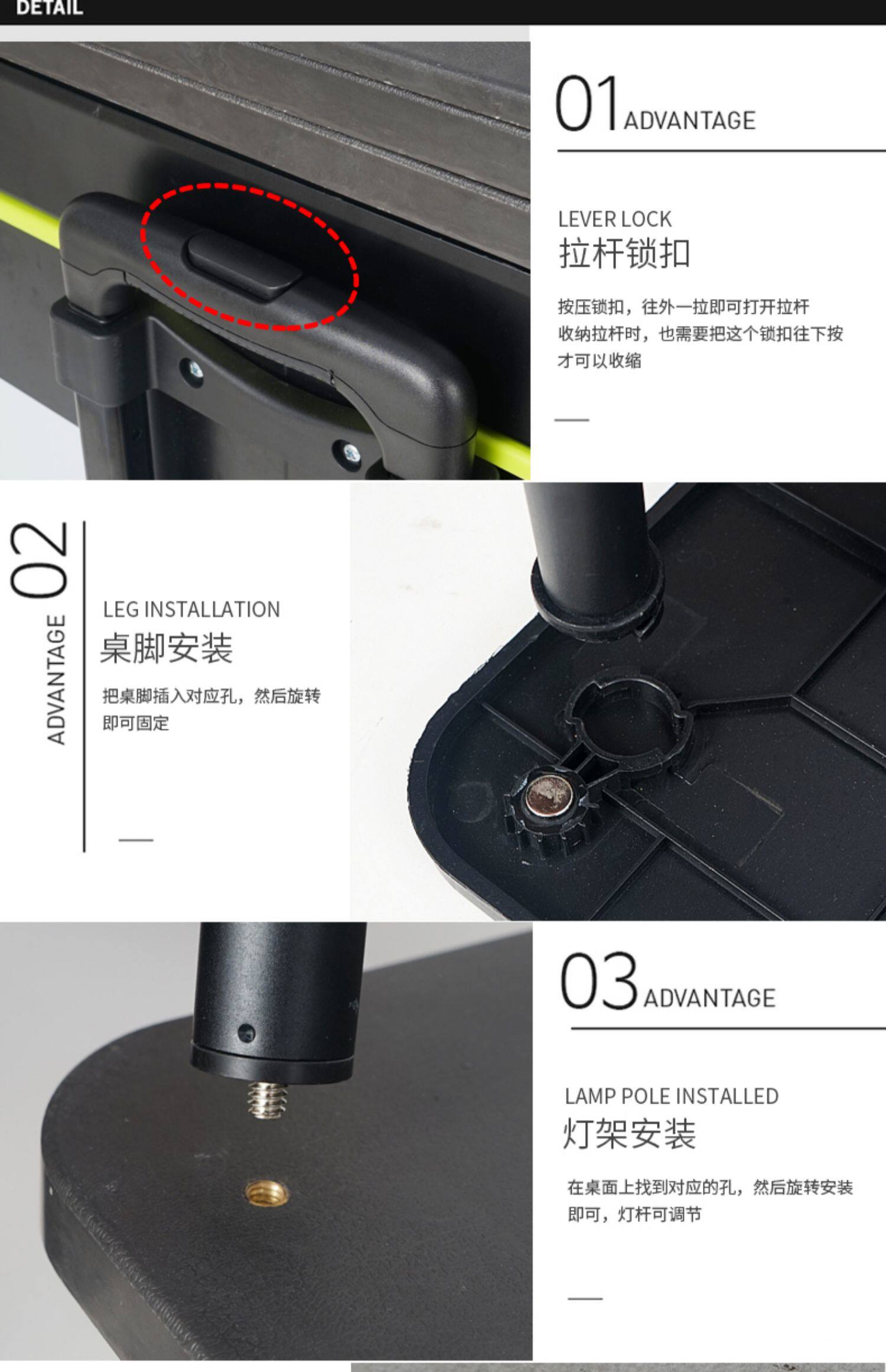 DETAIL

01 ADVANTAGE

LEVER LOCK
拉杆锁扣

按压锁扣，往外一拉即可打开拉杆
收纳拉杆时，也需要把这个锁扣往下按
才可以收缩

02 ADVANTAGE

LEG INSTALLATION
桌脚安装

把桌脚插入对应孔，然后旋转
即可固定

03 ADVANTAGE

LAMP POLE INSTALLED
灯架安装

在桌面上找到对应的孔，然后旋转安装
即可，灯杆可调节