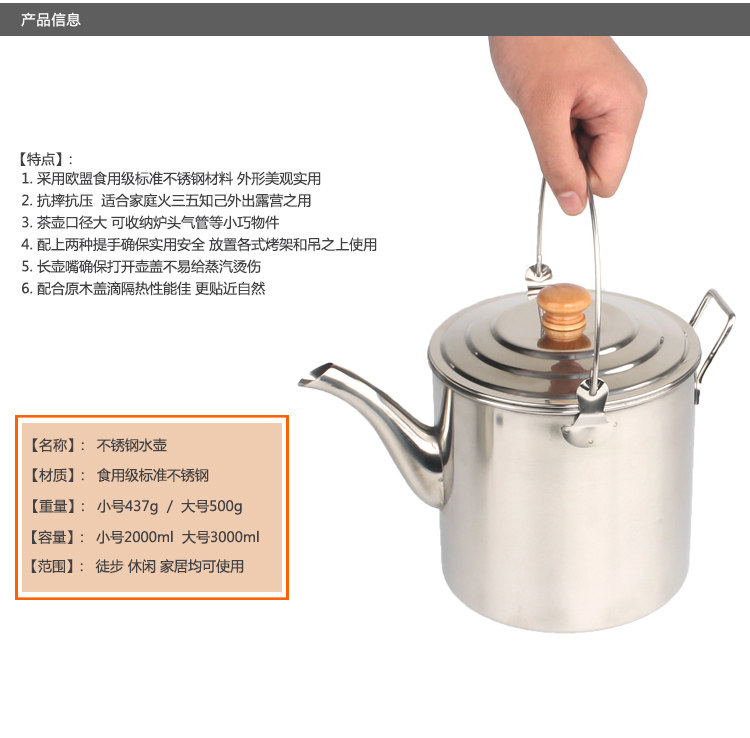 产品信息

【特点】:
1. 采用欧盟食用级标准不锈钢材料 外形美观实用
2. 抗摔抗压 适合家庭火三五知己外出露营之用
3. 茶壶口径大 可收纳炉头气管等小巧物件
4. 配上两种提手确保实用安全 放置各式烤架和吊之上使用
5. 长壶嘴确保打开壶盖不易给蒸汽烫伤
6. 配合原木盖滴隔热性能佳 更贴近自然

【名称】: 不锈钢水壶

【材质】: 食用级标准不锈钢

【重量】: 小号437g / 大号500g

【容量】: 小号2000ml 大号3000ml

【范围】: 徒步 休闲 家居均可使用