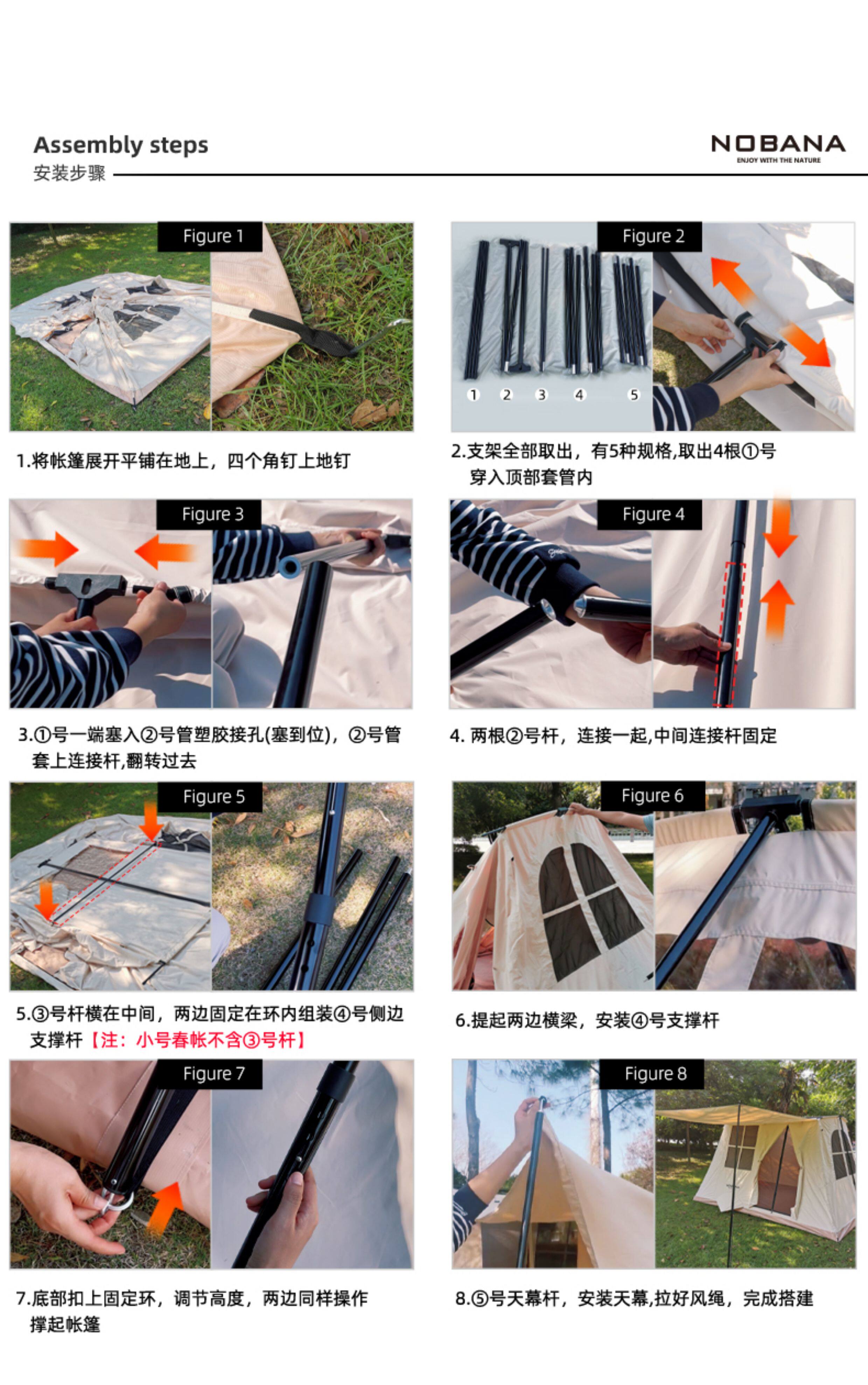 Assembly steps
安装步骤

NOBANA
ENJOY WITH THE NATURE

Figure 1

1.将帐篷展开平铺在地上，四个角钉上地钉

Figure 2

1 2 3 4 5

2.支架全部取出，有5种规格,取出4根①号穿入顶部套管内

Figure 3

3.①号一端塞入②号管塑胶接孔(塞到位)，②号管套上连接杆,翻转过去

Figure 4

4. 两根②号杆，连接一起,中间连接杆固定

Figure 5

5.③号杆横在中间，两边固定在环内组装④号侧边支撑杆【注：小号春帐不含③号杆】

Figure 6

6.提起两边横梁，安装④号支撑杆

Figure 7

7.底部扣上固定环，调节高度，两边同样操作撑起帐篷

Figure 8

8.⑤号天幕杆，安装天幕,拉好风绳，完成搭建