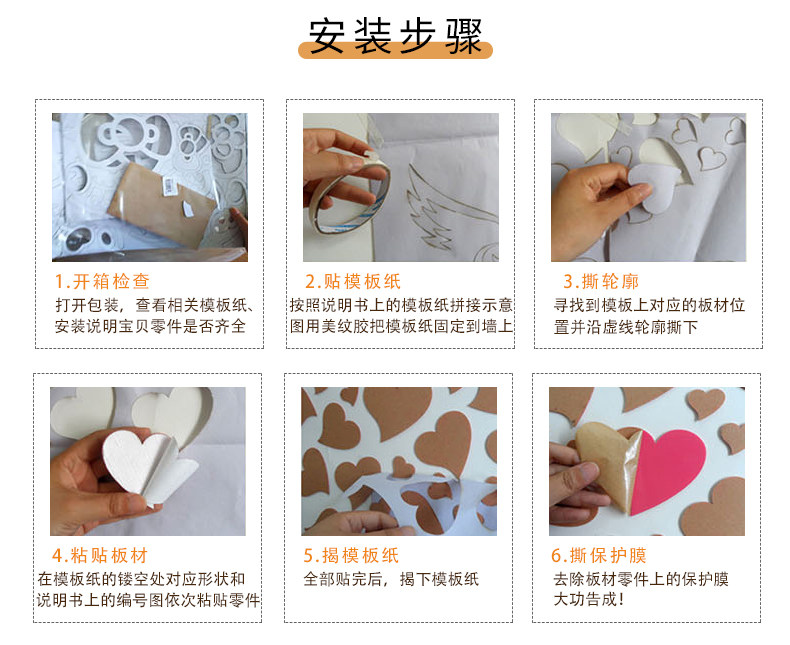 安装步骤

1.开箱检查
打开包装，查看相关模板纸、安装说明宝贝零件是否齐全

2.贴模板纸
按照说明书上的模板纸拼接示意图用美纹胶把模板纸固定到墙上

3.撕轮廓
寻找到模板上对应的板材位置并沿虚线轮廓撕下

4.粘贴板材
在模板纸的镂空处对应形状和说明书上的编号图依次粘贴零件

5.揭模板纸
全部贴完后，揭下模板纸

6.撕保护膜
去除板材零件上的保护膜大功告成！