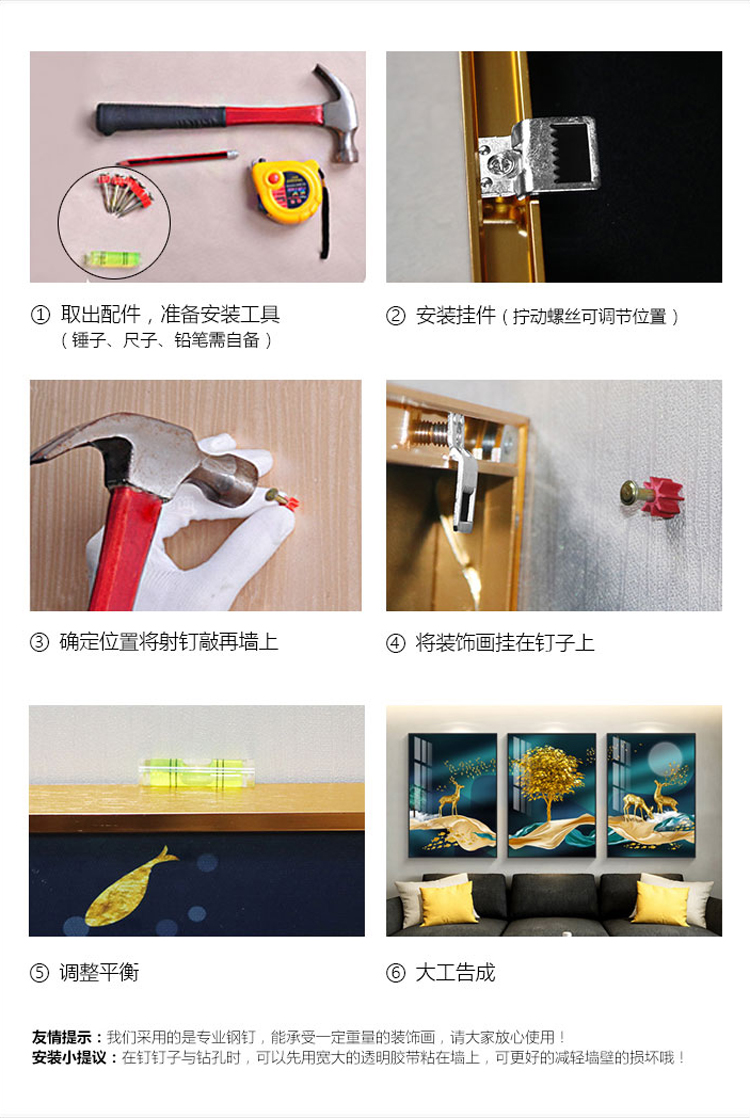 ① 取出配件，准备安装工具
（锤子、尺子、铅笔需自备）

② 安装挂件（拧动螺丝可调节位置）

③ 确定位置将射钉敲再墙上

④ 将装饰画挂在钉子上

⑤ 调整平衡

⑥ 大工告成

友情提示：我们采用的是专业钢钉，能承受一定重量的装饰画，请大家放心使用！
安装小提议：在钉钉子与钻孔时，可以先用宽大的透明胶带粘在墙上，可更好的减轻墙壁的损坏哦！