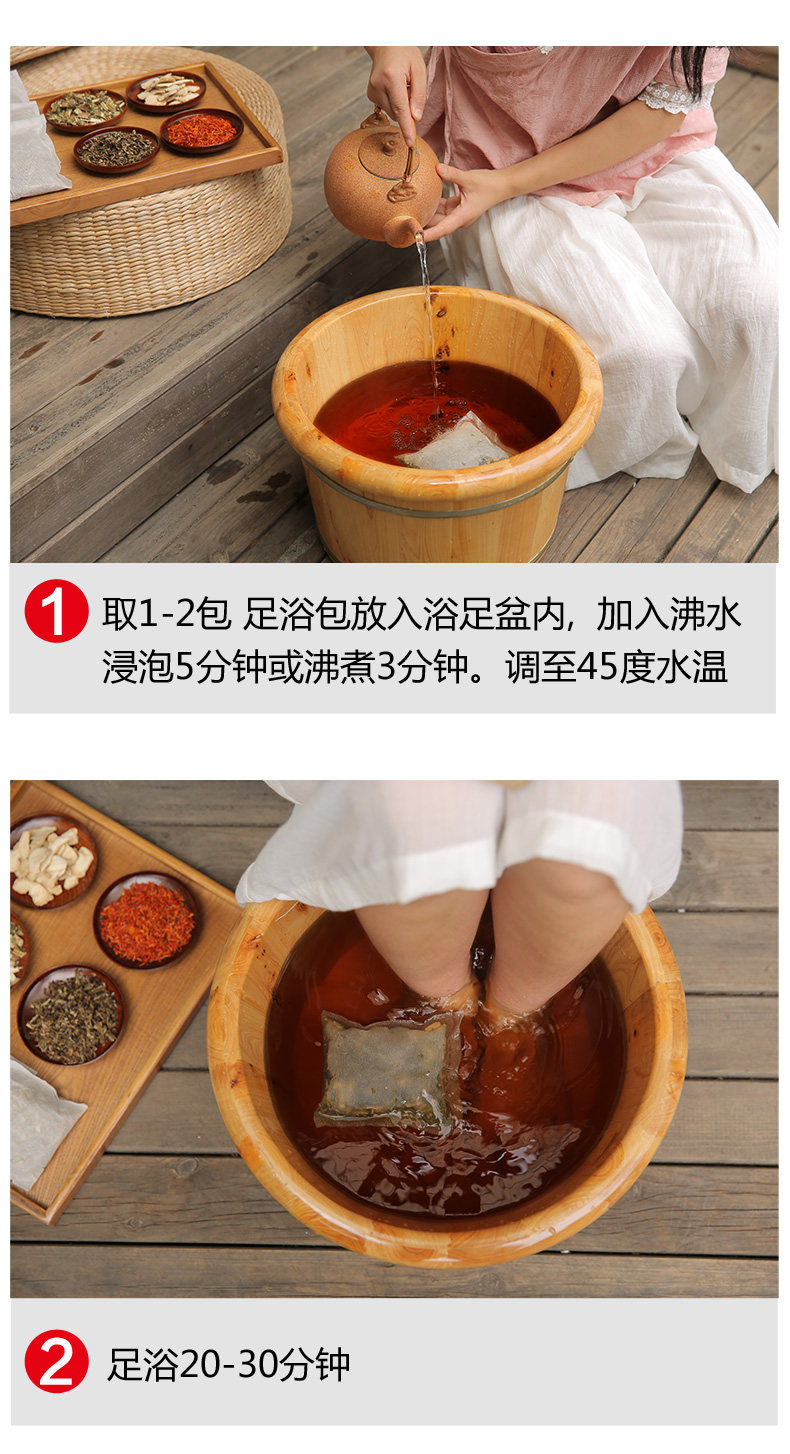 1 取1-2包 足浴包放入浴足盆内，加入沸水浸泡5分钟或沸煮3分钟。调至45度水温

2 足浴20-30分钟