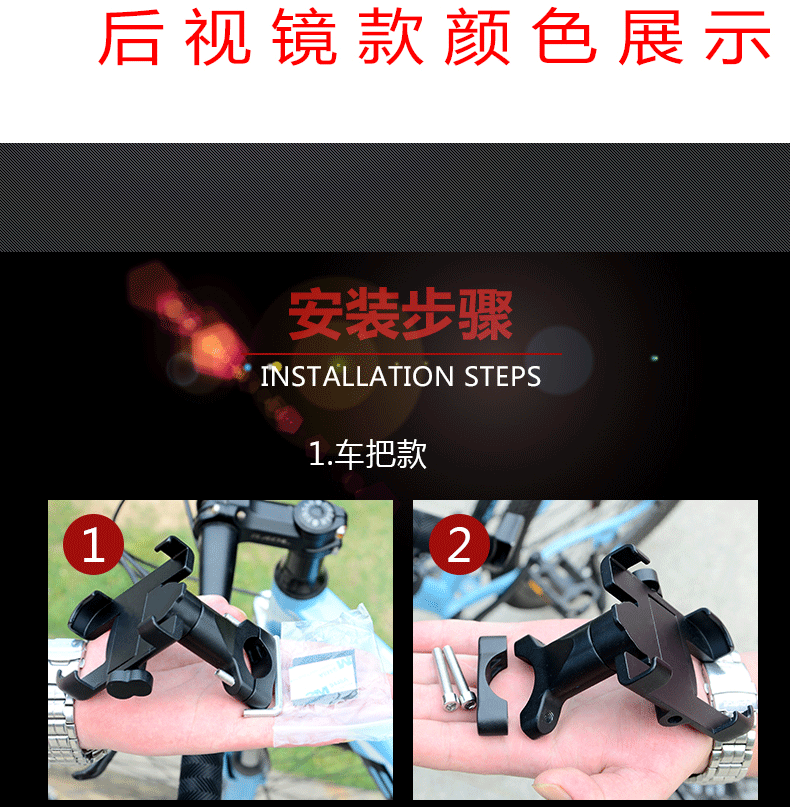 后视镜款颜色展示

安装步骤

INSTALLATION STEPS

1.车把款

1

2