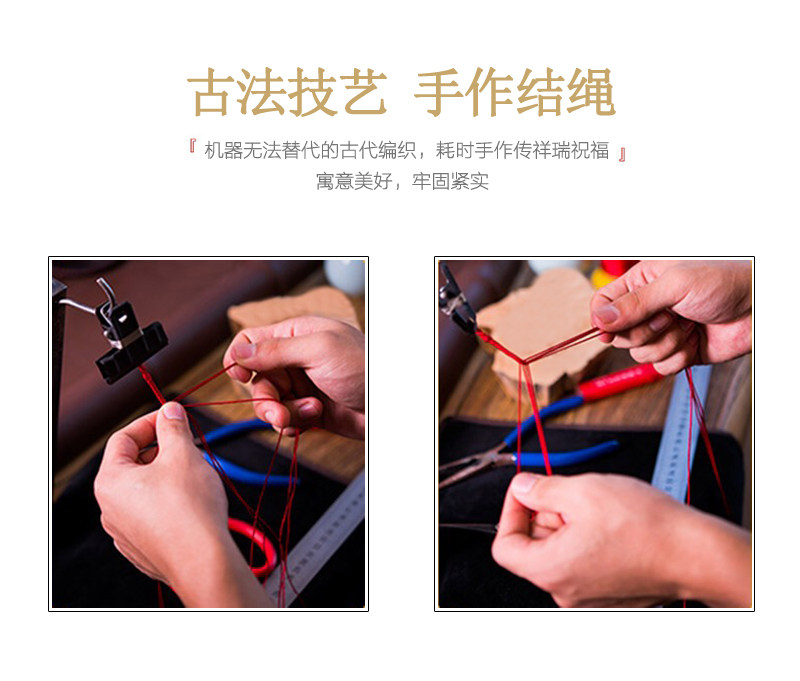 古法技艺 手作结绳

『 机器无法替代的古代编织，耗时手作传祥瑞祝福 』
寓意美好，牢固紧实