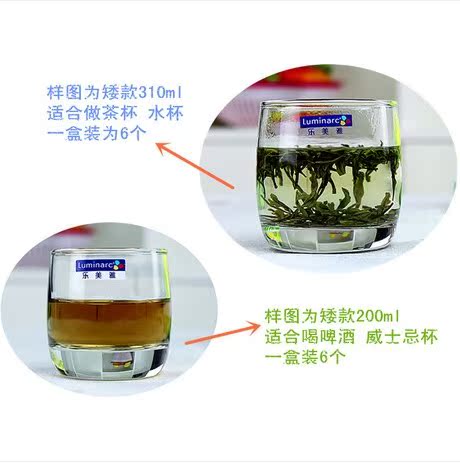 样图为矮款310ml
适合做茶杯 水杯
一盒装为6个

Luminarc
乐美雅

Luminarc
乐美雅

样图为矮款200ml
适合喝啤酒 威士忌杯
一盒装6个