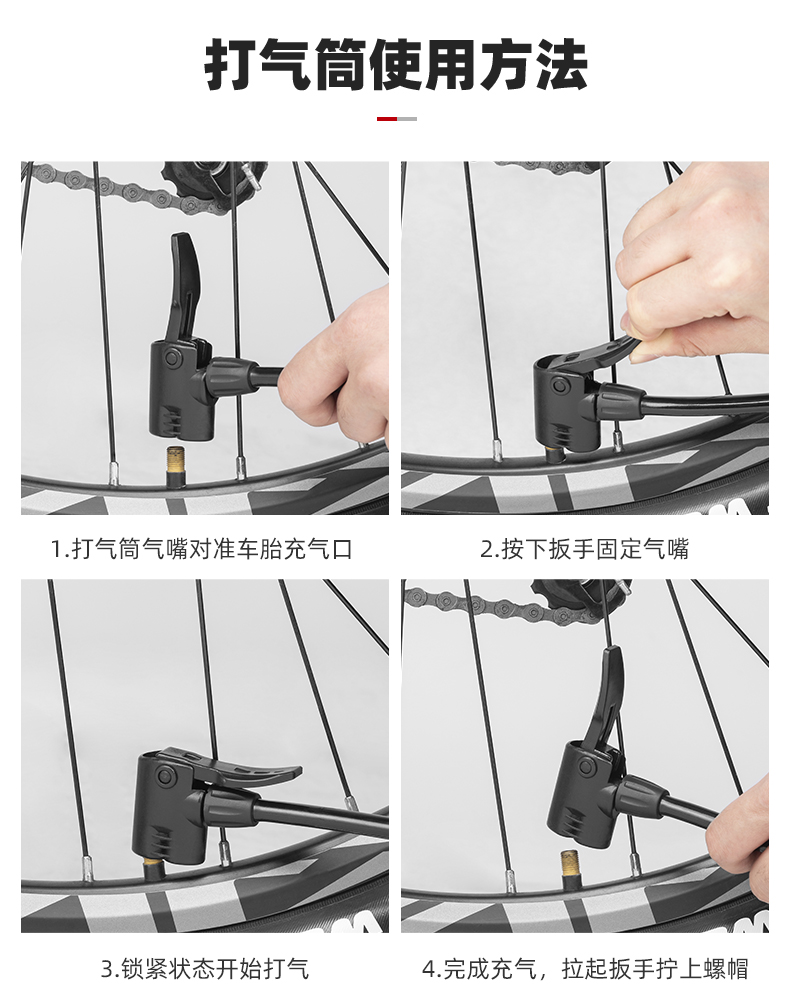 打气筒使用方法

1.打气筒气嘴对准车胎充气口

2.按下扳手固定气嘴

3.锁紧状态开始打气

4.完成充气，拉起扳手拧上螺帽