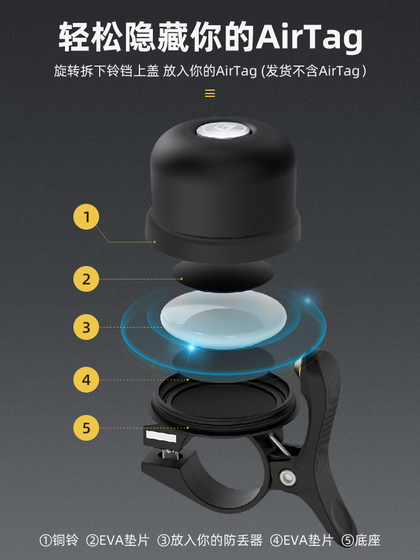 轻松隐藏你的AirTag

旋转拆下铃铛上盖 放入你的AirTag (发货不含AirTag)

1
2
3
4
5

①铜铃 ②EVA垫片 ③放入你的防丢器 ④EVA垫片 ⑤底座