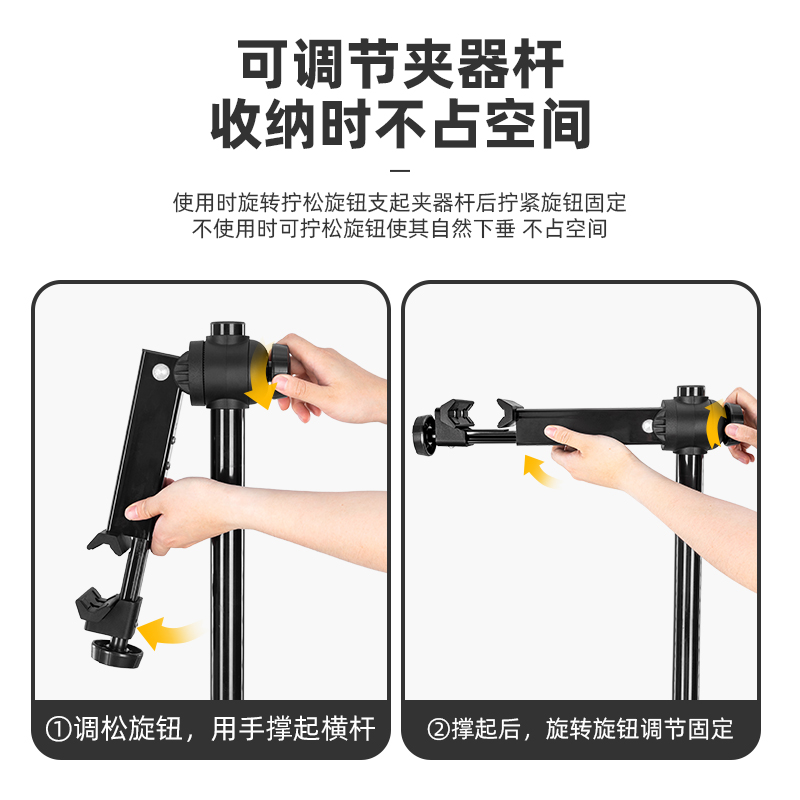 可调节夹器杆
收纳时不占空间

使用时旋转拧松旋钮支起夹器杆后拧紧旋钮固定
不使用时可拧松旋钮使其自然下垂 不占空间

①调松旋钮，用手撑起横杆

②撑起后，旋转旋钮调节固定