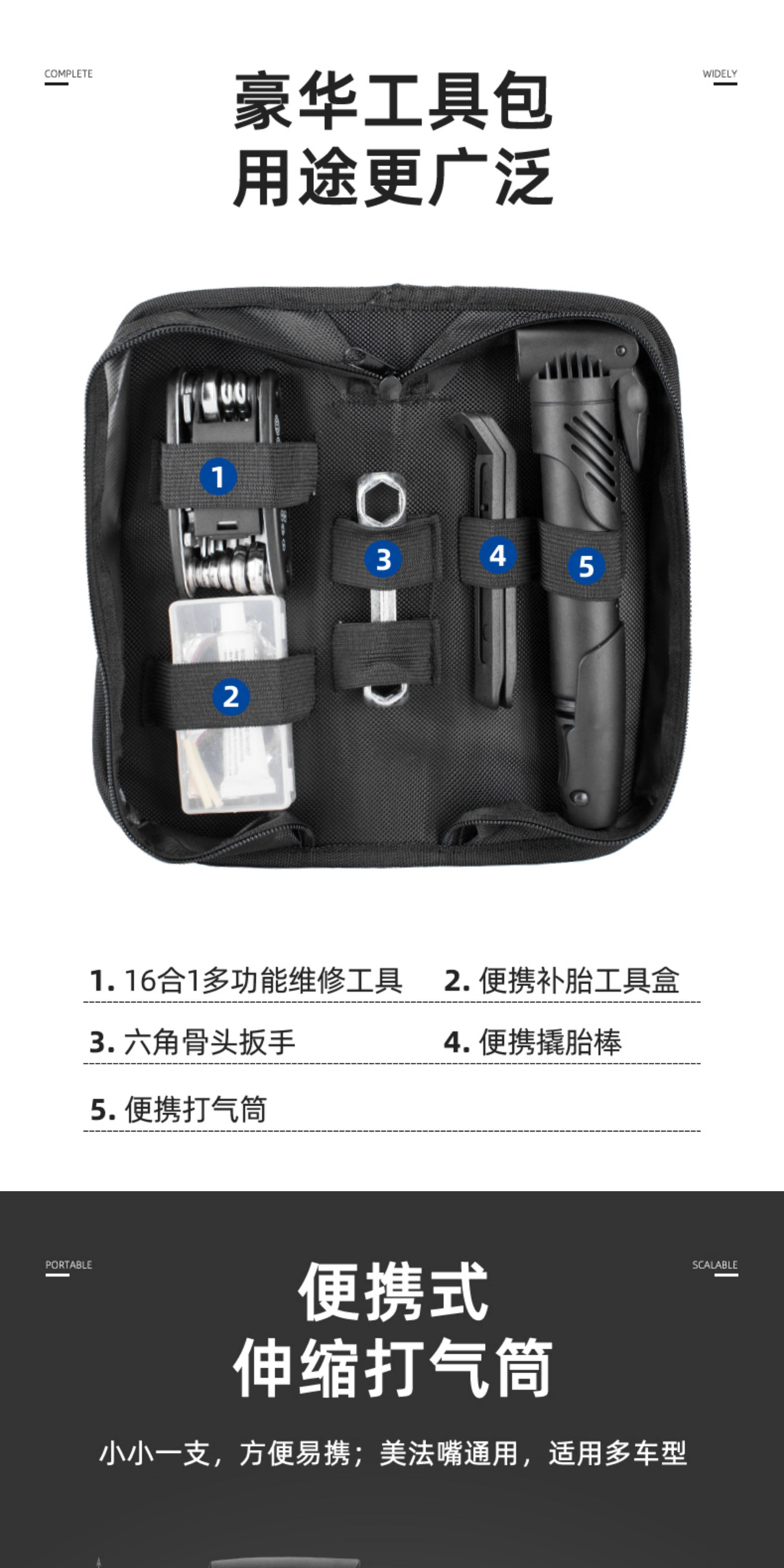 COMPLETE

WIDELY

豪华工具包
用途更广泛

1

2

3

4

5

1. 16合1多功能维修工具
2. 便携补胎工具盒
3. 六角骨头扳手
4. 便携撬胎棒
5. 便携打气筒

PORTABLE

SCALABLE

便携式
伸缩打气筒

小小一支，方便易携；美法嘴通用，适用多车型