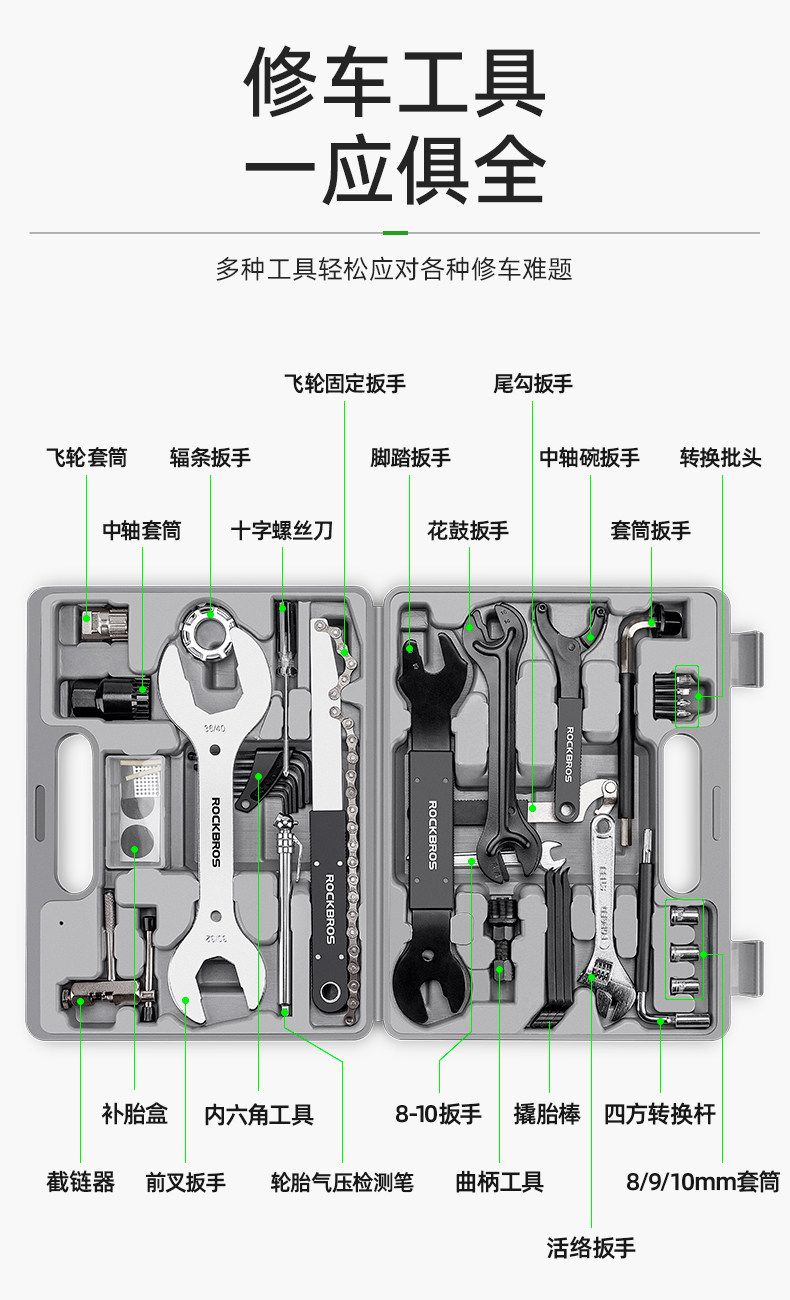 修车工具
一应俱全

多种工具轻松应对各种修车难题

飞轮固定扳手
尾勾扳手
飞轮套筒
辐条扳手
脚踏扳手
中轴碗扳手
转换批头
中轴套筒
十字螺丝刀
花鼓扳手
套筒扳手

36/40
ROCKBROS
30/32
ROCKBROS
ROCKBROS
ROCKBROS

补胎盒
内六角工具
8-10扳手
撬胎棒
四方转换杆
截链器
前叉扳手
轮胎气压检测笔
曲柄工具
8/9/10mm套筒
活络扳手