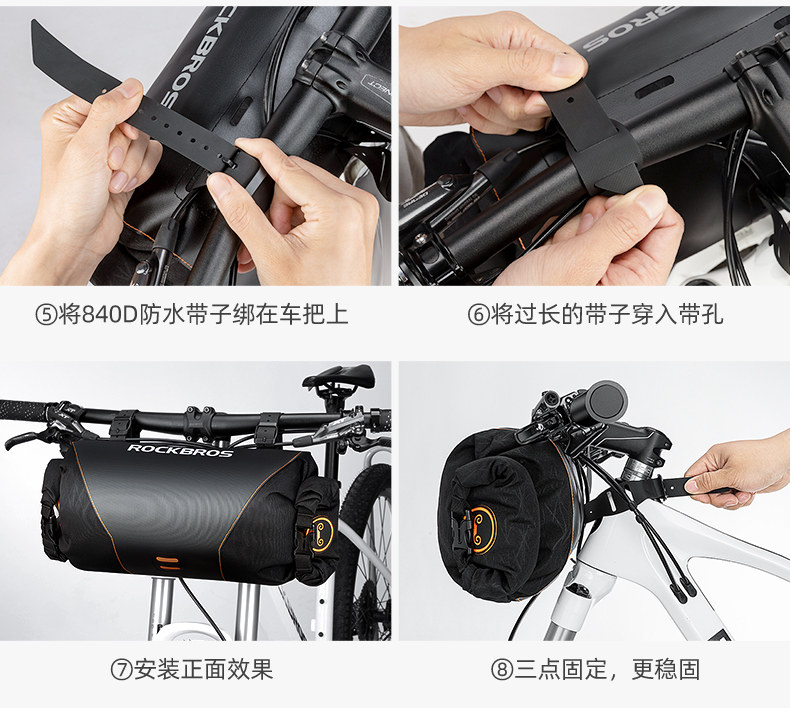 ROCKBROS

ROCKBROS

⑤将840D防水带子绑在车把上

⑥将过长的带子穿入带孔

ROCKBROS

⑦安装正面效果

⑧三点固定，更稳固