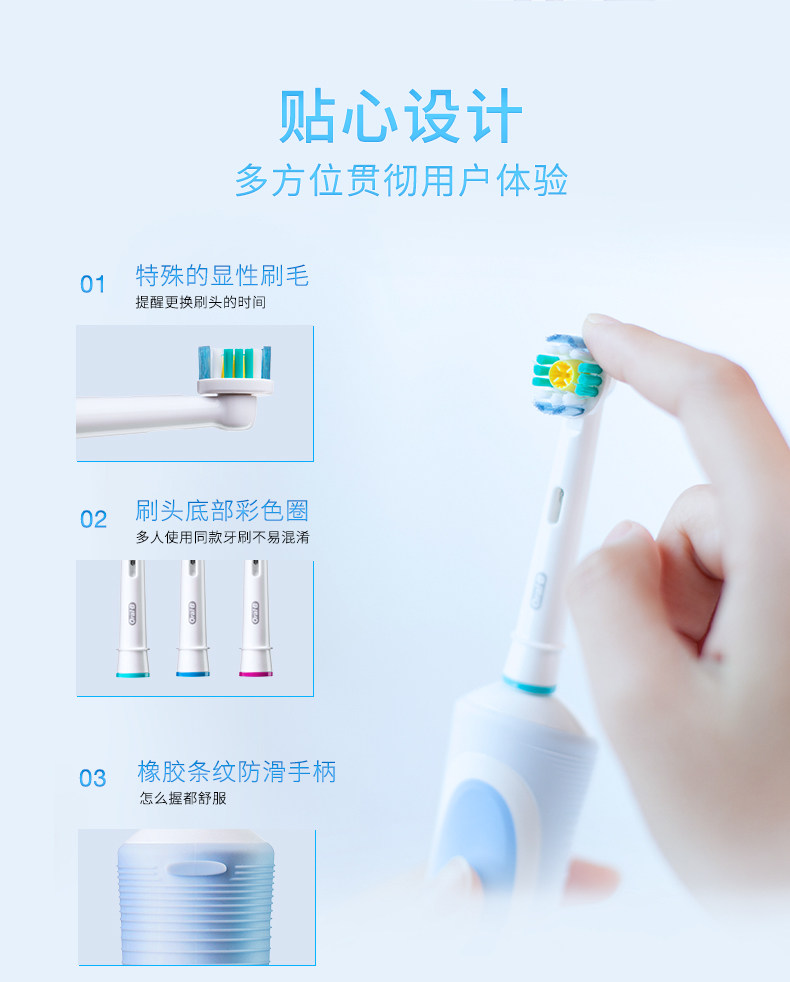 贴心设计

多方位贯彻用户体验

01 特殊的显性刷毛

提醒更换刷头的时间

02 刷头底部彩色圈

多人使用同款牙刷不易混淆

03 橡胶条纹防滑手柄

怎么握都舒服