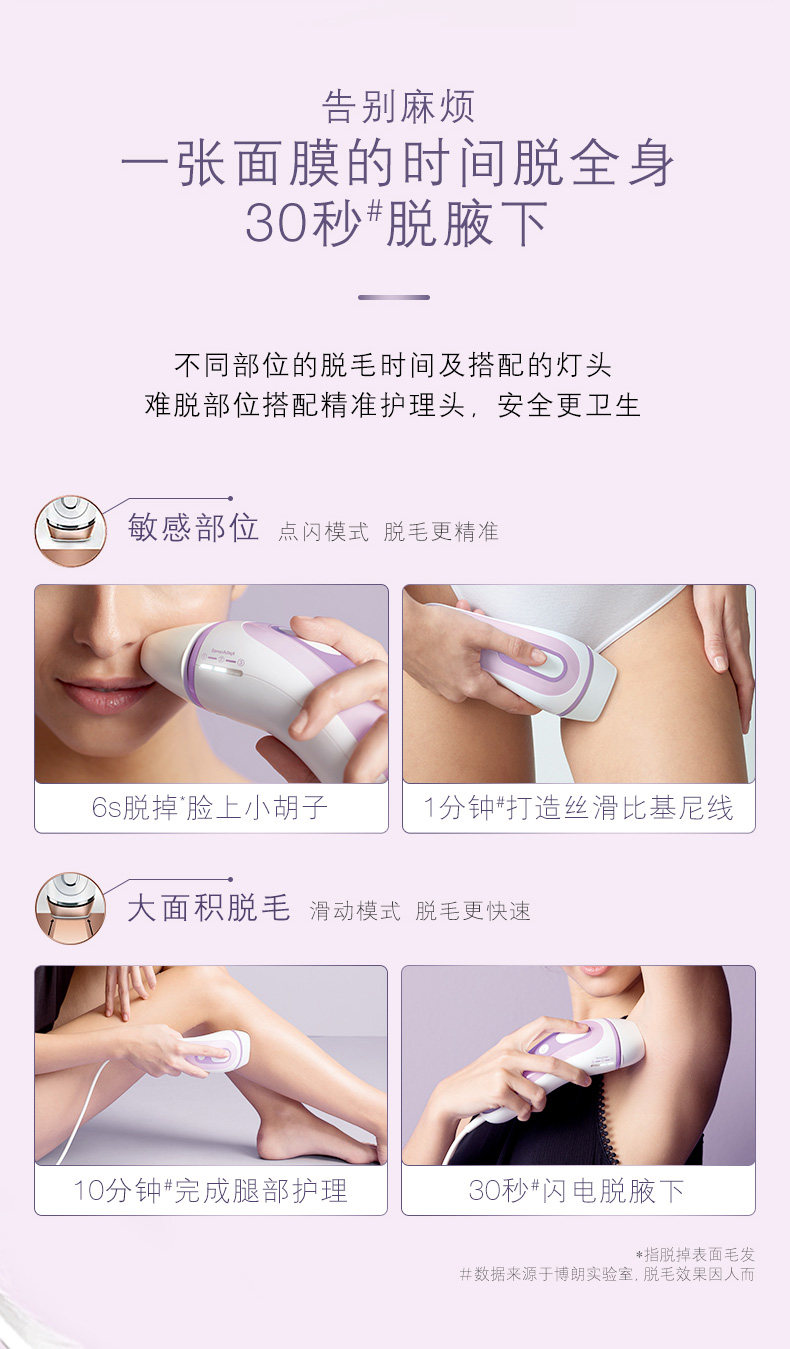 告别麻烦
一张面膜的时间脱全身
30秒#脱腋下

不同部位的脱毛时间及搭配的灯头
难脱部位搭配精准护理头，安全更卫生

敏感部位 点闪模式 脱毛更精准

6s脱掉*脸上小胡子

1分钟#打造丝滑比基尼线

大面积脱毛 滑动模式 脱毛更快速

10分钟#完成腿部护理

30秒#闪电脱腋下

*指脱掉表面毛发
#数据来源于博朗实验室，脱毛效果因人而