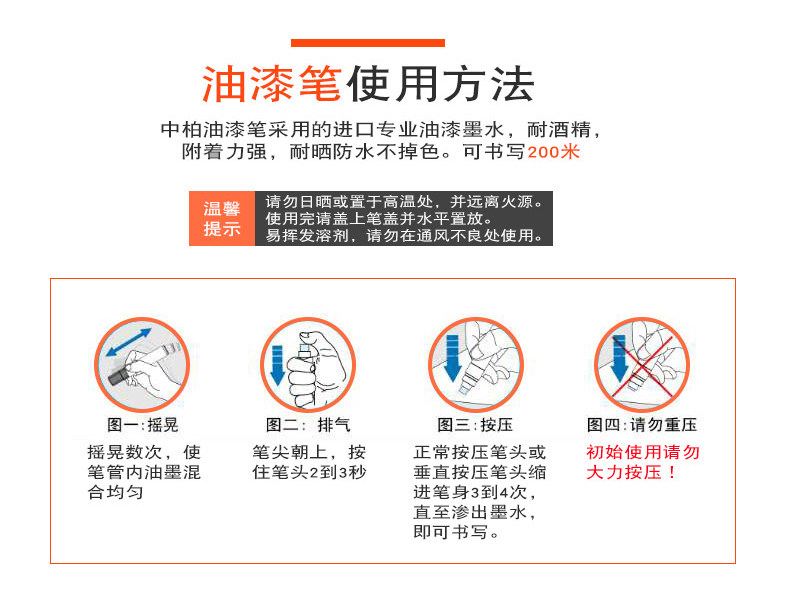 油漆笔使用方法

中柏油漆笔采用的进口专业油漆墨水，耐酒精，附着力强，耐晒防水不掉色。可书写200米

温馨提示

请勿日晒或置于高温处，并远离火源。
使用完请盖上笔盖并水平置放。
易挥发溶剂，请勿在通风不良处使用。

图一：摇晃

摇晃数次，使笔管内油墨混合均匀

图二：排气

笔尖朝上，按住笔头2到3秒

图三：按压

正常按压笔头或垂直按压笔头缩进笔身3到4次，直至渗出墨水，即可书写。

图四：请勿重压

初始使用请勿大力按压！