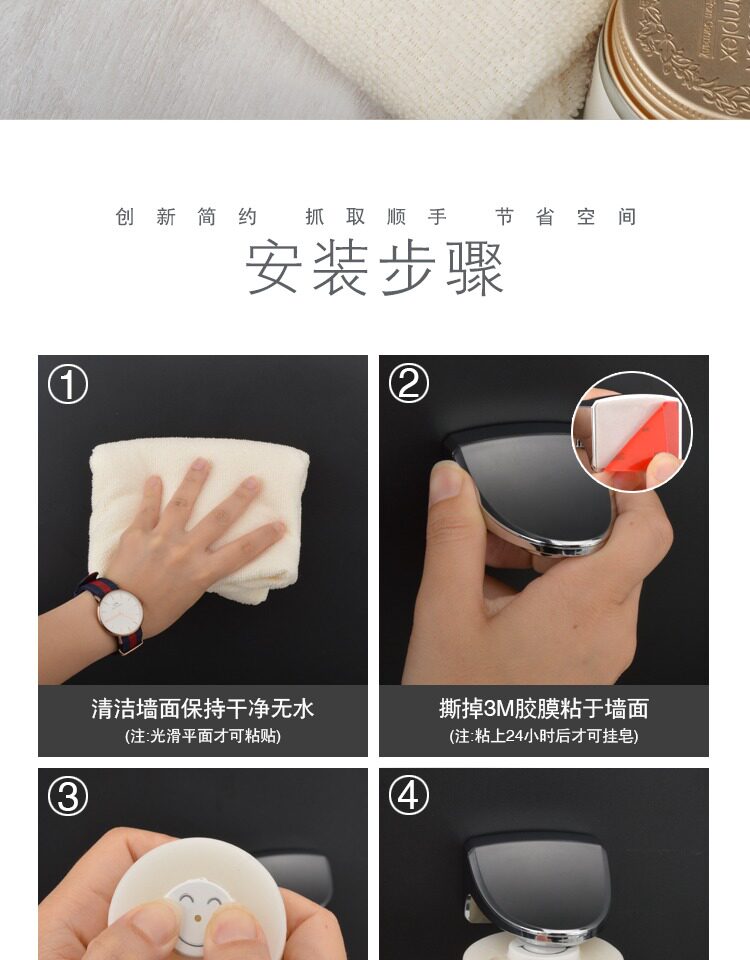 创新简约 抓取顺手 节省空间

安装步骤

①

清洁墙面保持干净无水
(注:光滑平面才可粘贴)

②

撕掉3M胶膜粘于墙面
(注:粘上24小时后才可挂皂)

③

④