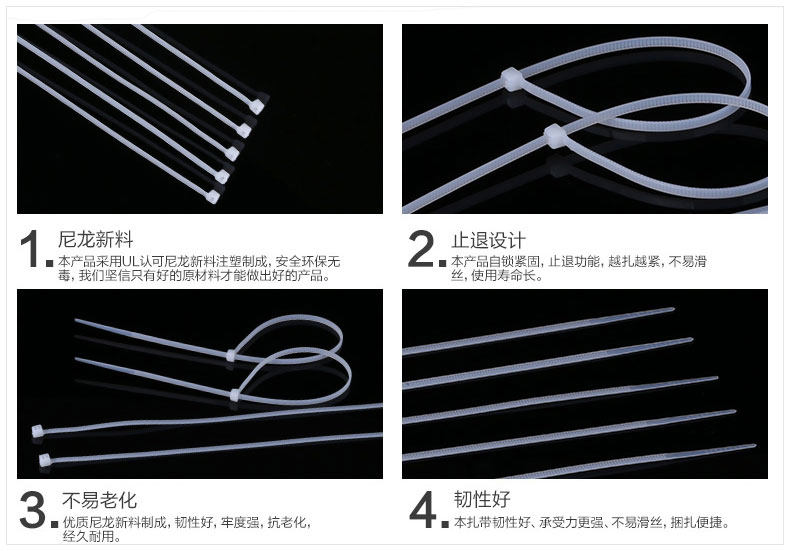 1. 尼龙新料

本产品采用UL认可尼龙新料注塑制成，安全环保无毒，我们坚信只有好的原材料才能做出好的产品。

2. 止退设计

本产品自锁紧固，止退功能，越扎越紧，不易滑丝，使用寿命长。

3. 不易老化

优质尼龙新料制成，韧性好，牢度强，抗老化，经久耐用。

4. 韧性好

本扎带韧性好、承受力更强、不易滑丝，捆扎便捷。