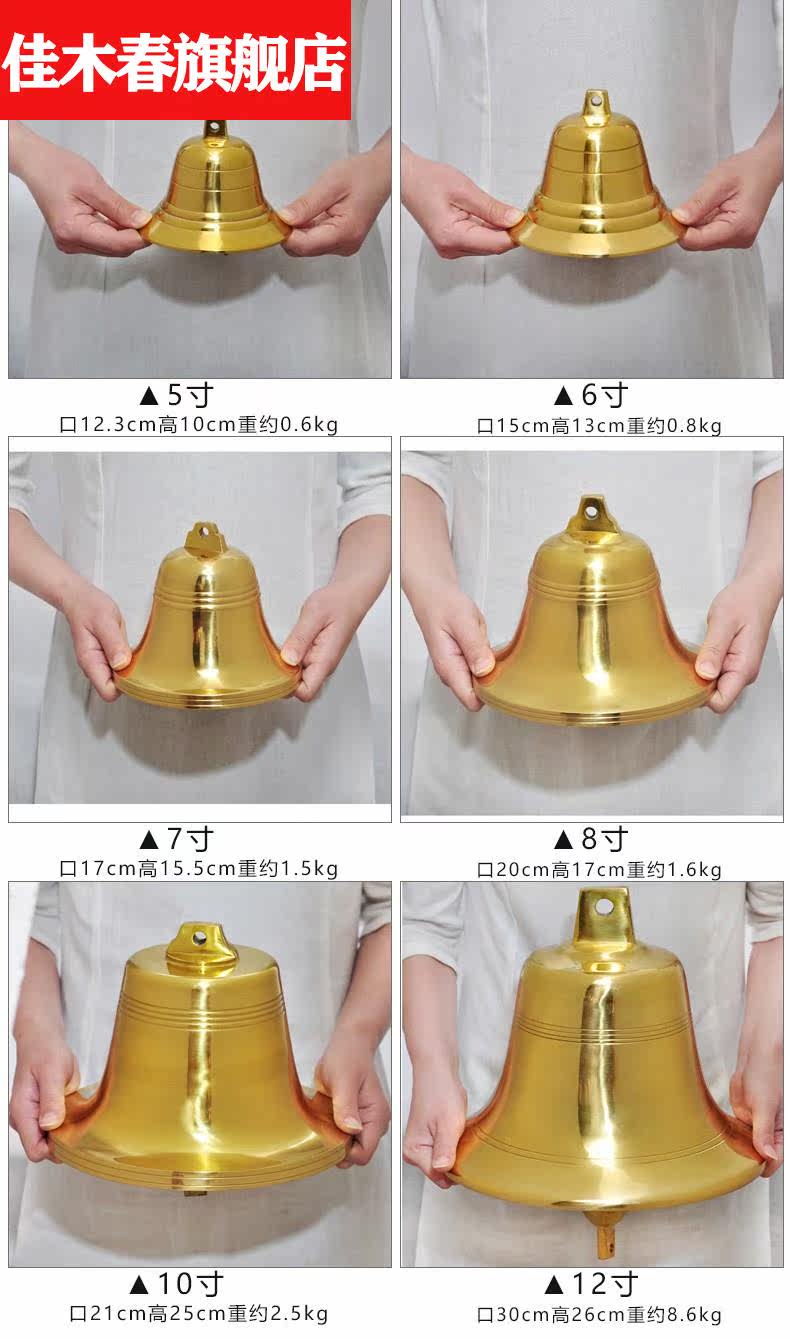 佳木春旗舰店

▲5寸
口12.3cm高10cm重约0.6kg

▲6寸
口15cm高13cm重约0.8kg

▲7寸
口17cm高15.5cm重约1.5kg

▲8寸
口20cm高17cm重约1.6kg

▲10寸
口21cm高25cm重约2.5kg

▲12寸
口30cm高26cm重约8.6kg