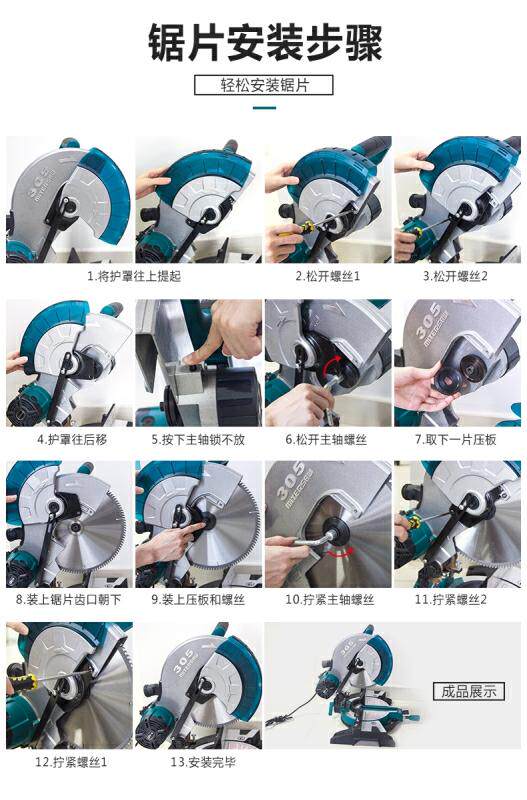 锯片安装步骤

轻松安装锯片

1.将护罩往上提起

2.松开螺丝1

3.松开螺丝2

4.护罩往后移

5.按下主轴锁不放

6.松开主轴螺丝

7.取下一片压板

8.装上锯片齿口朝下

9.装上压板和螺丝

10.拧紧主轴螺丝

11.拧紧螺丝2

12.拧紧螺丝1

13.安装完毕

成品展示