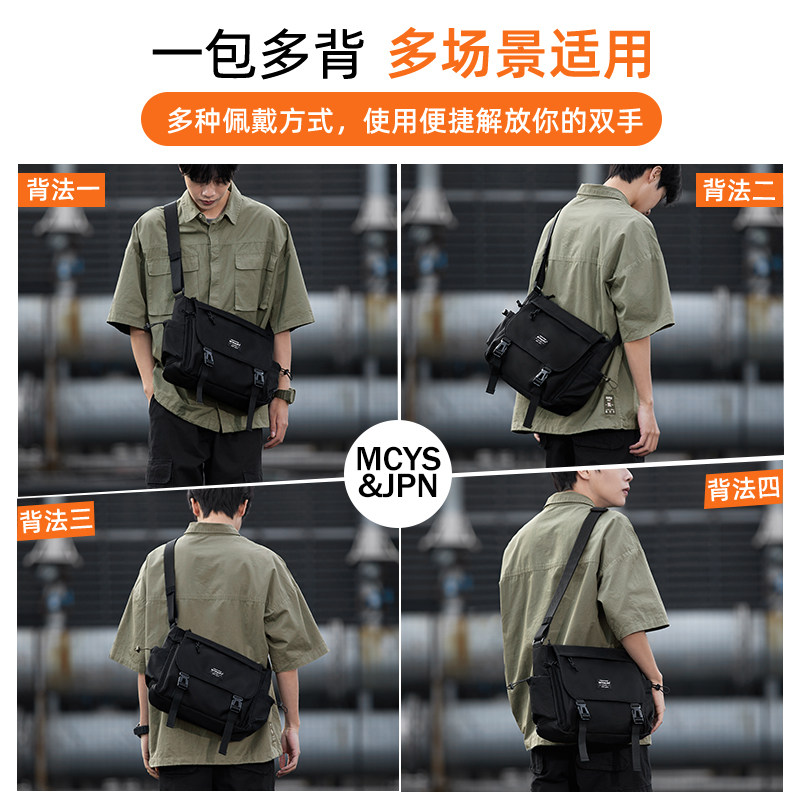 一包多背 多场景适用

多种佩戴方式，使用便捷解放你的双手

背法一

背法二

MCYS
&JPN

背法三

背法四