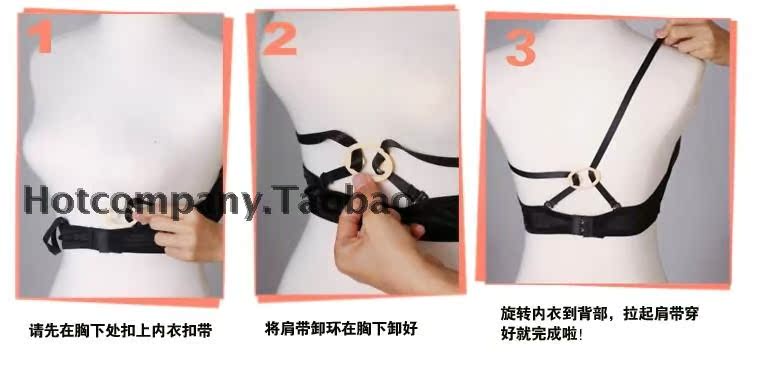 1
2
3
Hotcompany.Taobao

请先在胸下处扣上内衣扣带

将肩带卸环在胸下卸好

旋转内衣到背部，拉起肩带穿好就完成啦!