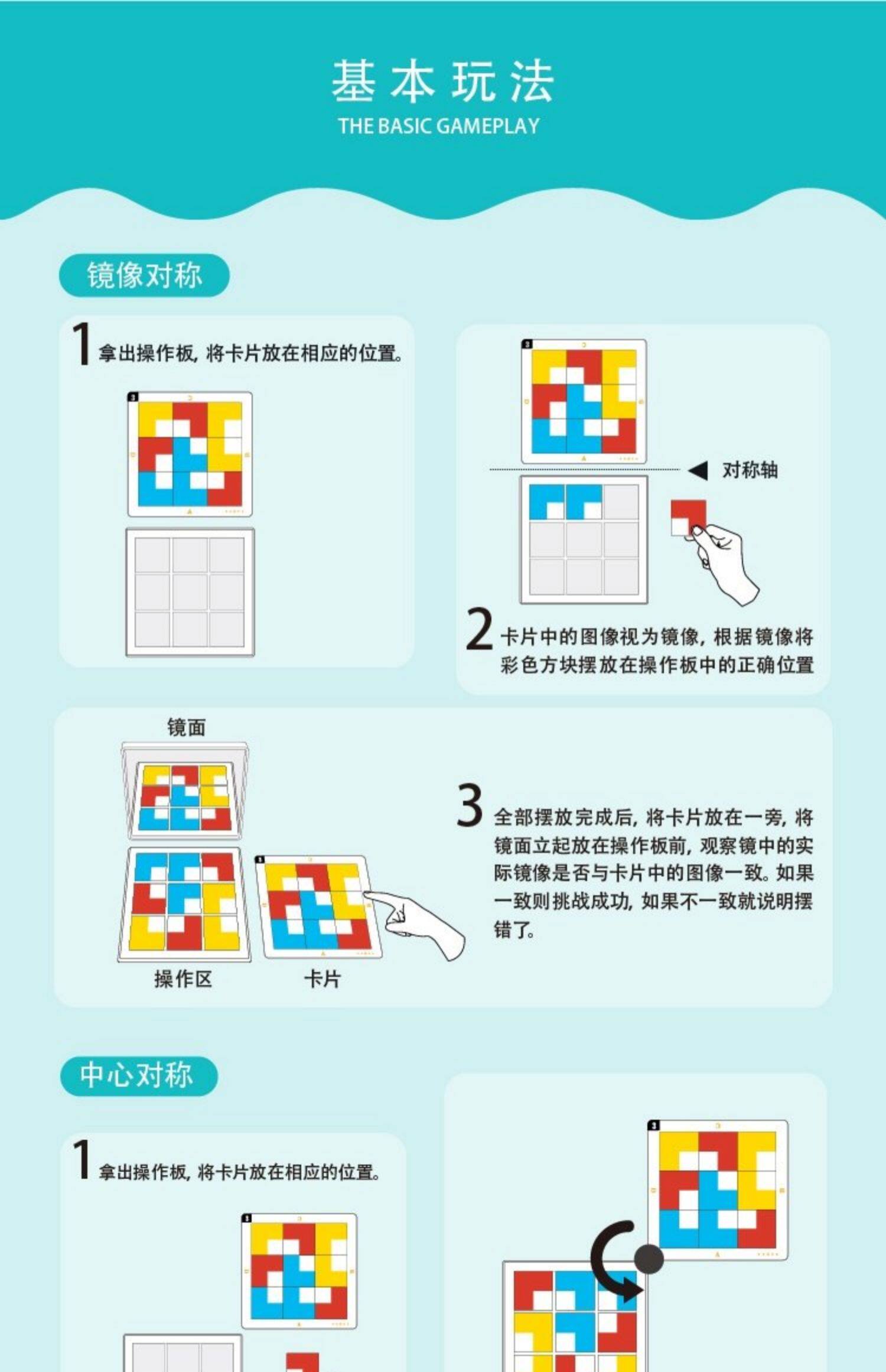 基本玩法
THE BASIC GAMEPLAY

镜像对称

1 拿出操作板，将卡片放在相应的位置。

对称轴

2 卡片中的图像视为镜像，根据镜像将彩色方块摆放在操作板中的正确位置

镜面

操作区

卡片

3 全部摆放完成后，将卡片放在一旁，将镜面立起放在操作板前，观察镜中的实际镜像是否与卡片中的图像一致。如果一致则挑战成功，如果不一致就说明摆错了。

中心对称

1 拿出操作板，将卡片放在相应的位置。