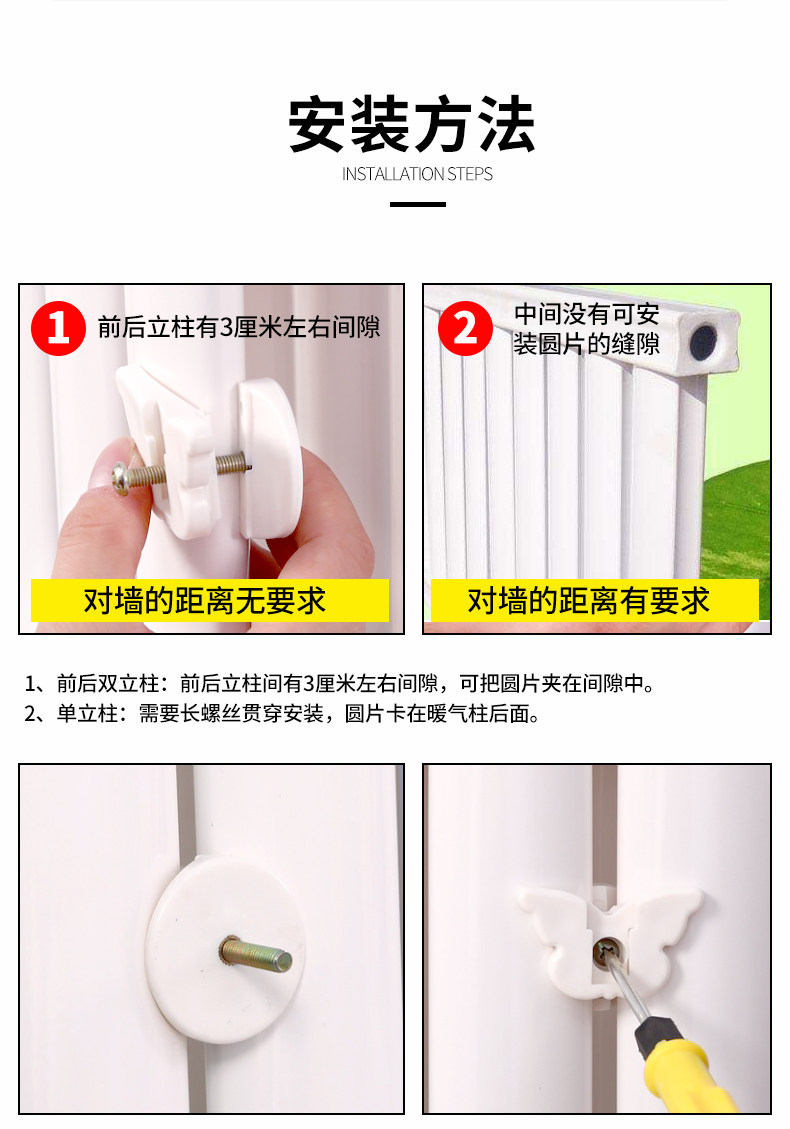 安装方法
INSTALLATION STEPS

1 前后立柱有3厘米左右间隙

对墙的距离无要求

2 中间没有可安装圆片的缝隙

对墙的距离有要求

1、前后双立柱：前后立柱间有3厘米左右间隙，可把圆片夹在间隙中。
2、单立柱：需要长螺丝贯穿安装，圆片卡在暖气柱后面。