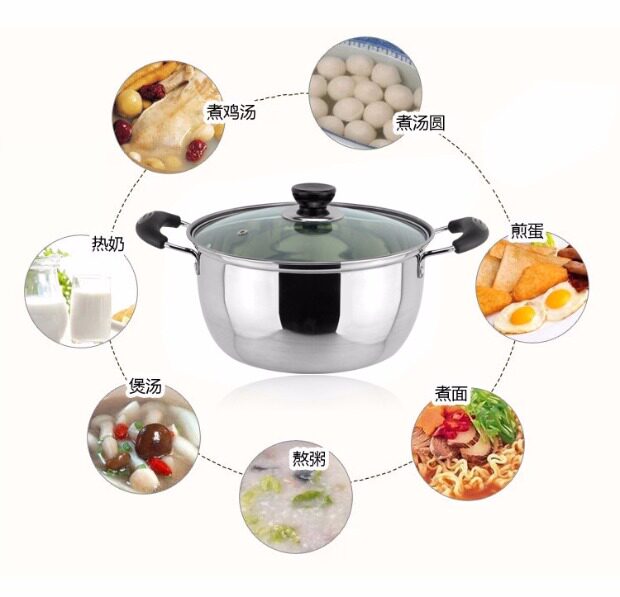 煮鸡汤

煮汤圆

热奶

煎蛋

煲汤

煮面

熬粥