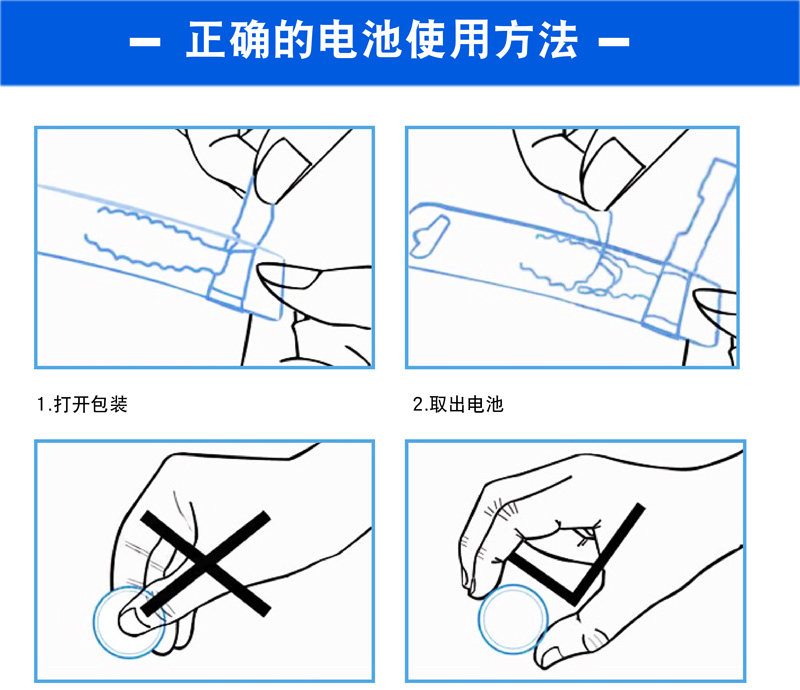 — 正确的电池使用方法 —

1.打开包装

2.取出电池