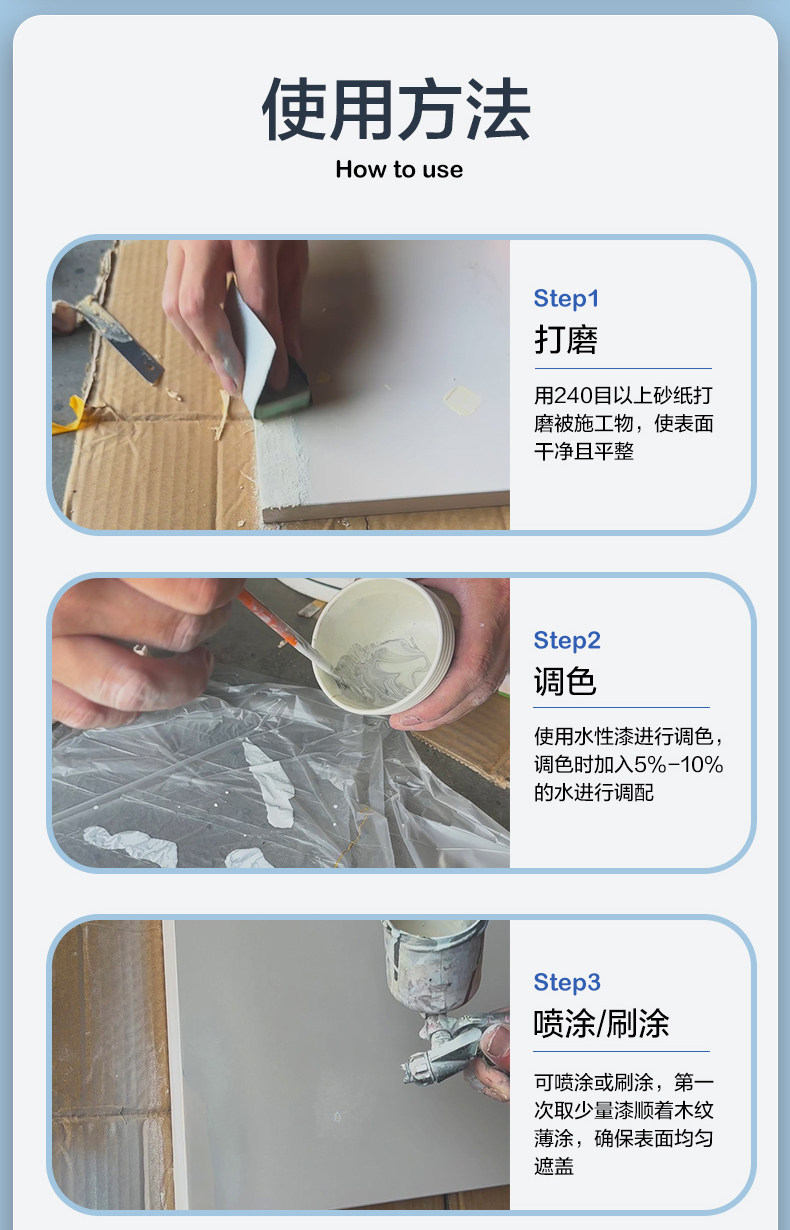 使用方法
How to use

Step1
打磨
用240目以上砂纸打磨被施工物，使表面干净且平整

Step2
调色
使用水性漆进行调色，调色时加入5%-10%的水进行调配

Step3
喷涂/刷涂
可喷涂或刷涂，第一次取少量漆顺着木纹薄涂，确保表面均匀遮盖