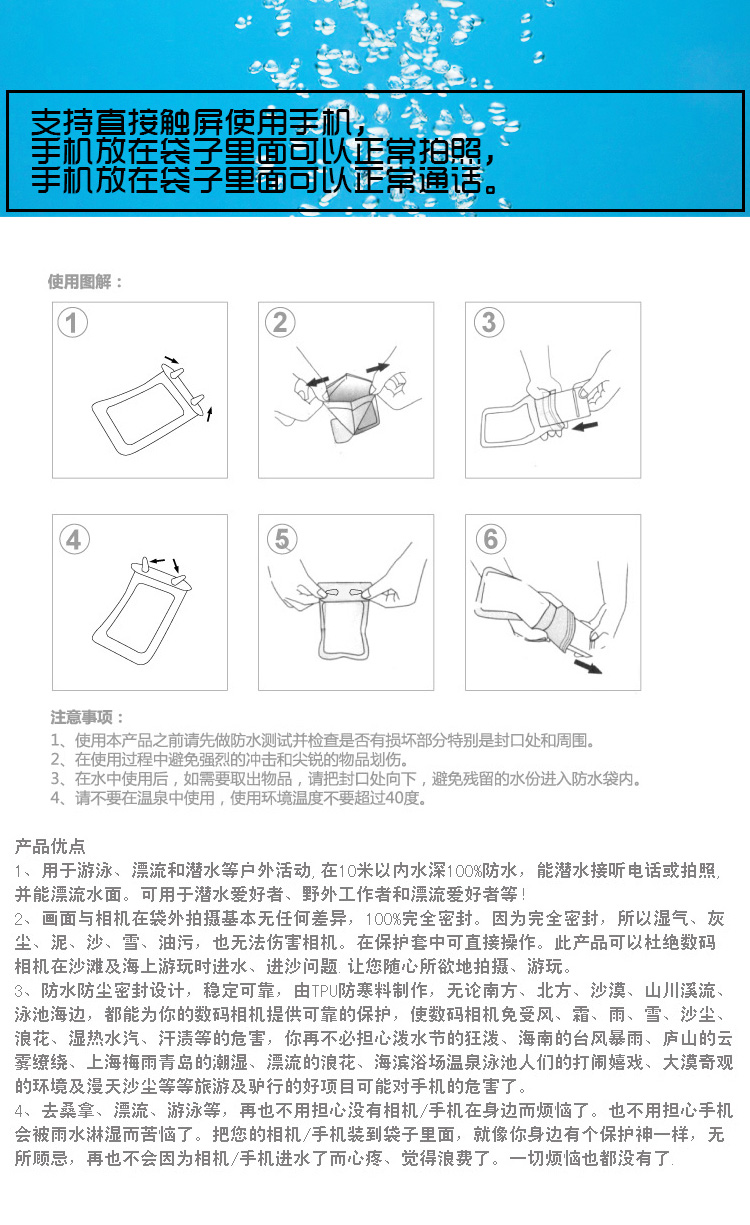 支持直接触屏使用手机，
手机放在袋子里面可以正常拍照，
手机放在袋子里面可以正常通话。

使用图解：

1

2

3

4

5

6

注意事项：
1、使用本产品之前请先做防水测试并检查是否有损坏部分特别是封口处和周围。
2、在使用过程中避免强烈的冲击和尖锐的物品划伤。
3、在水中使用后，如需要取出物品，请把封口处向下，避免残留的水份进入防水袋内。
4、请不要在温泉中使用，使用环境温度不要超过40度。

产品优点
1、用于游泳、漂流和潜水等户外活动,在10米以内水深100%防水，能潜水接听电话或拍照,并能漂流水面。可用于潜水爱好者、野外工作者和漂流爱好者等!
2、画面与相机在袋外拍摄基本无任何差异，100%完全密封。因为完全密封，所以湿气、灰尘、泥、沙、雪、油污，也无法伤害相机。在保护套中可直接操作。此产品可以杜绝数码相机在沙滩及海上游玩时进水、进沙问题.让您随心所欲地拍摄、游玩。
3、防水防尘密封设计，稳定可靠，由TPU防寒料制作，无论南方、北方、沙漠、山川溪流、泳池海边，都能为你的数码相机提供可靠的保护，使数码相机免受风、霜、雨、雪、沙尘、浪花、湿热水汽、汗渍等的危害，你再不必担心泼水节的狂泼、海南的台风暴雨、庐山的云雾缭绕、上海梅雨青岛的潮湿、漂流的浪花、海滨浴场温泉泳池人们的打闹嬉戏、大漠奇观的环境及漫天沙尘等等旅游及驴行的好项目可能对手机的危害了。
4、去桑拿、漂流、游泳等，再也不用担心没有相机/手机在身边而烦恼了。也不用担心手机会被雨水淋湿而苦恼了。把您的相机/手机装到袋子里面，就像你身边有个保护神一样，无所顾忌，再也不会因为相机/手机进水了而心疼、觉得浪费了。一切烦恼也都没有了.