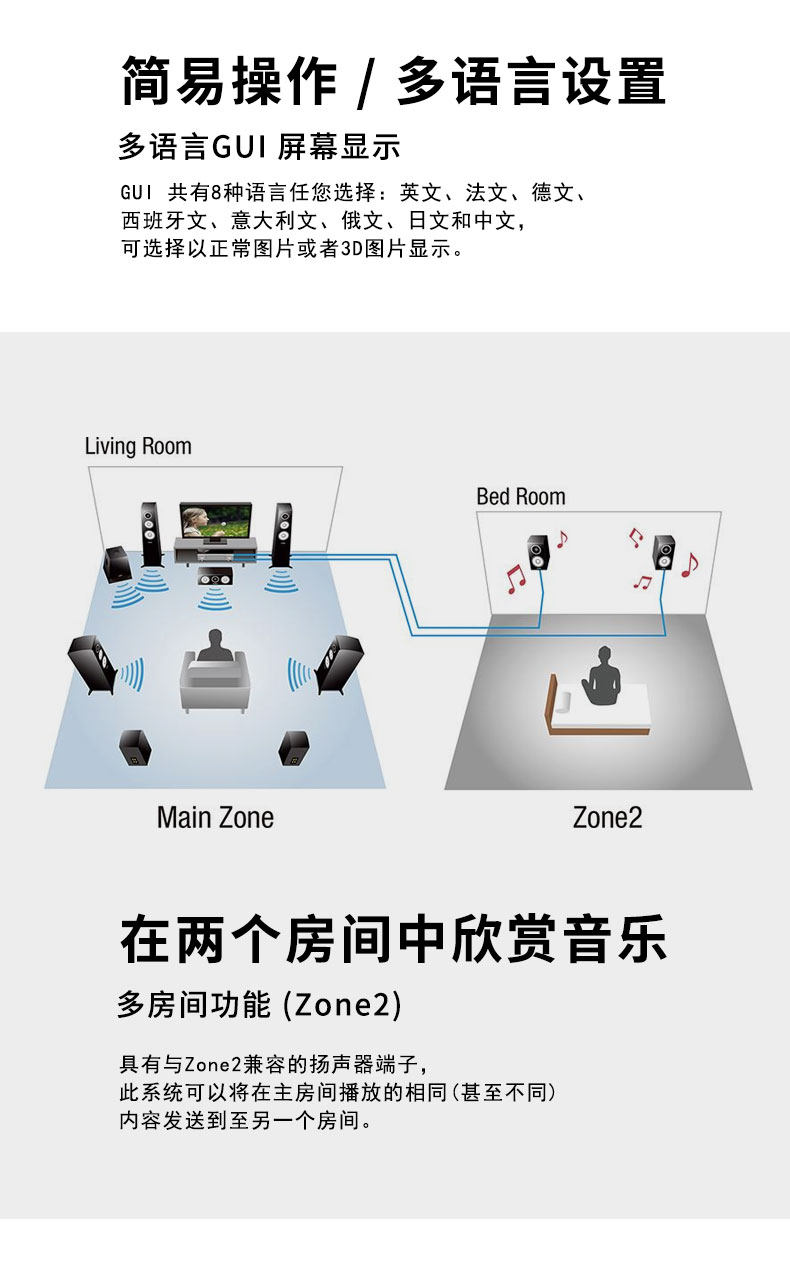 简易操作 / 多语言设置

多语言GUI 屏幕显示

GUI 共有8种语言任您选择：英文、法文、德文、西班牙文、意大利文、俄文、日文和中文，可选择以正常图片或者3D图片显示。

Living Room

Bed Room

Main Zone

Zone2

在两个房间中欣赏音乐

多房间功能 (Zone2)

具有与Zone2兼容的扬声器端子，此系统可以将在主房间播放的相同(甚至不同)内容发送到至另一个房间。