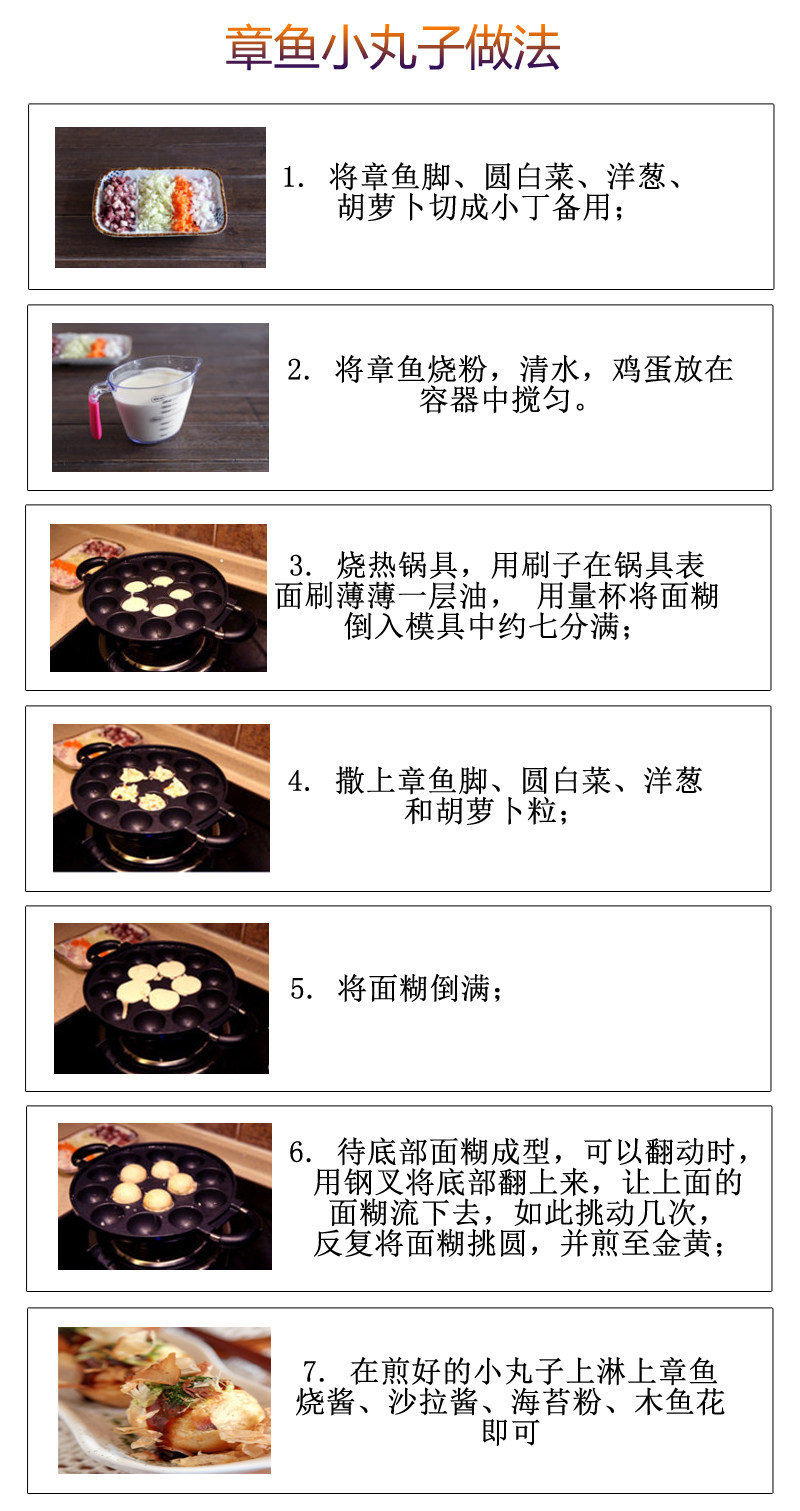 章鱼小丸子做法

1. 将章鱼脚、圆白菜、洋葱、胡萝卜切成小丁备用；

2. 将章鱼烧粉，清水，鸡蛋放在容器中搅匀。

3. 烧热锅具，用刷子在锅具表面刷薄薄一层油， 用量杯将面糊倒入模具中约七分满；

4. 撒上章鱼脚、圆白菜、洋葱和胡萝卜粒；

5. 将面糊倒满；

6. 待底部面糊成型，可以翻动时，用钢叉将底部翻上来，让上面的面糊流下去，如此挑动几次，反复将面糊挑圆，并煎至金黄；

7. 在煎好的小丸子上淋上章鱼烧酱、沙拉酱、海苔粉、木鱼花即可