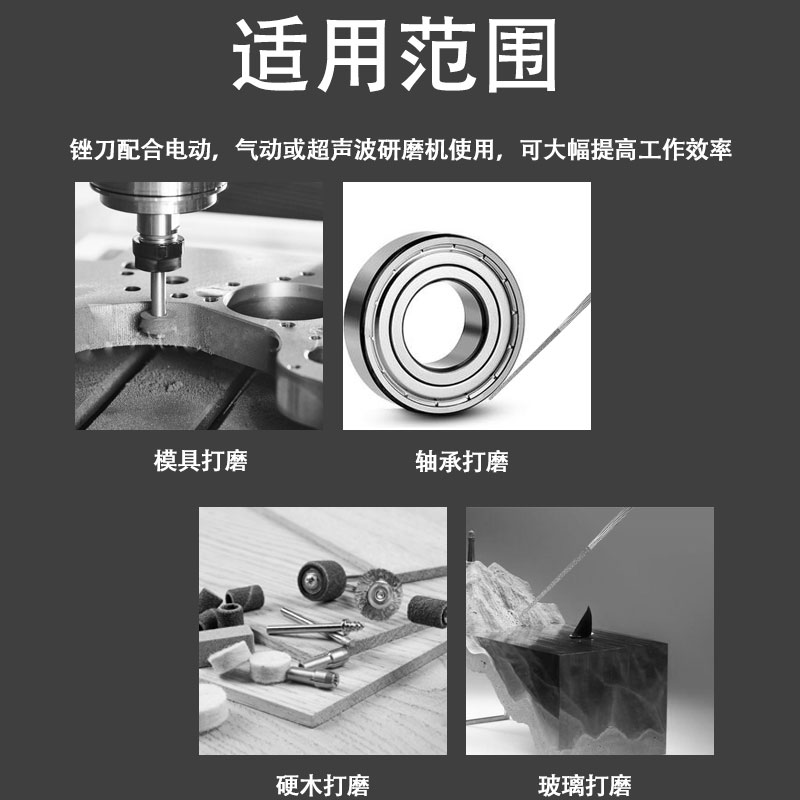 适用范围

锉刀配合电动，气动或超声波研磨机使用，可大幅提高工作效率

模具打磨

轴承打磨

硬木打磨

玻璃打磨