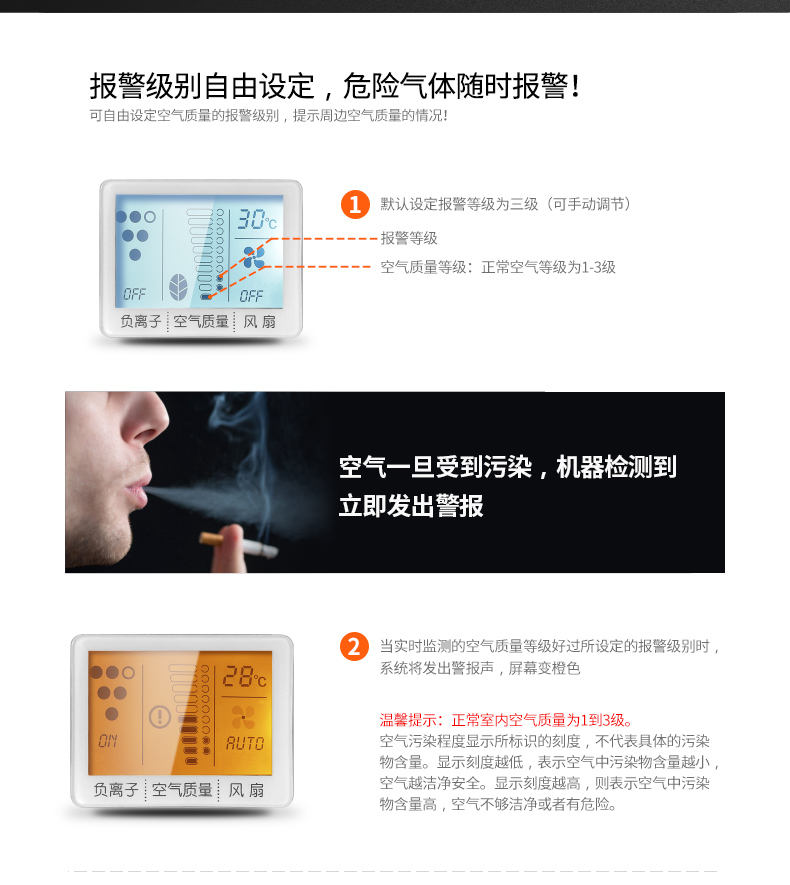 报警级别自由设定，危险气体随时报警！
可自由设定空气质量的报警级别，提示周边空气质量的情况！

30℃
OFF
OFF
负离子 空气质量 风 扇

1 默认设定报警等级为三级（可手动调节）
报警等级
空气质量等级：正常空气等级为1-3级

空气一旦受到污染，机器检测到立即发出警报

28℃
ON
AUTO
负离子 空气质量 风 扇

2 当实时监测的空气质量等级好过所设定的报警级别时，系统将发出警报声，屏幕变橙色

温馨提示：正常室内空气质量为1到3级。
空气污染程度显示所标识的刻度，不代表具体的污染物含量。显示刻度越低，表示空气中污染物含量越小，空气越洁净安全。显示刻度越高，则表示空气中污染物含量高，空气不够洁净或者有危险。