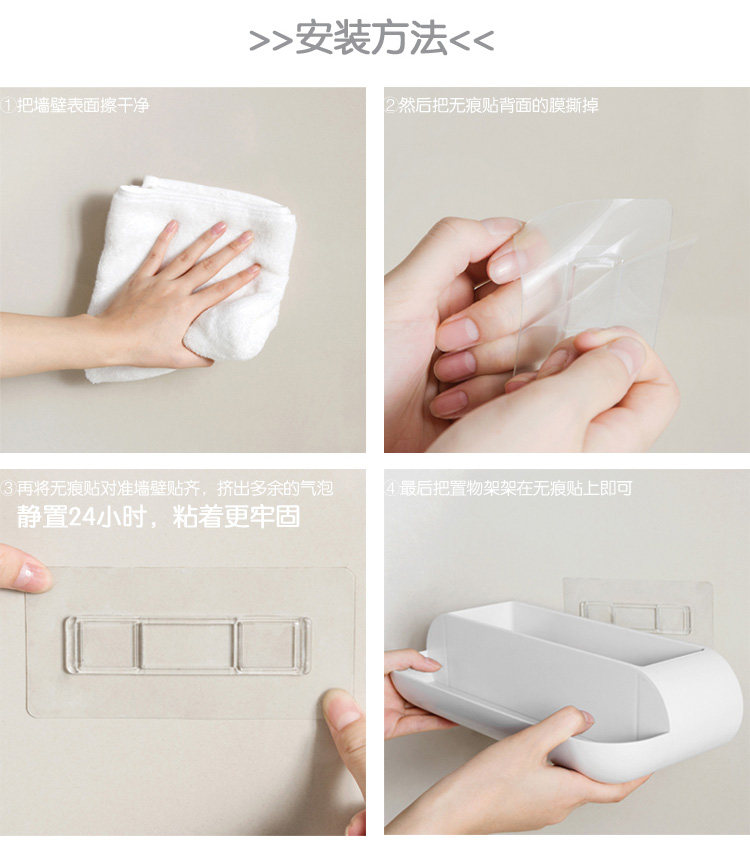 >>安装方法<<

①把墙壁表面擦干净

②然后把无痕贴背面的膜撕掉

③再将无痕贴对准墙壁贴齐，挤出多余的气泡
静置24小时，粘着更牢固

④最后把置物架架在无痕贴上即可