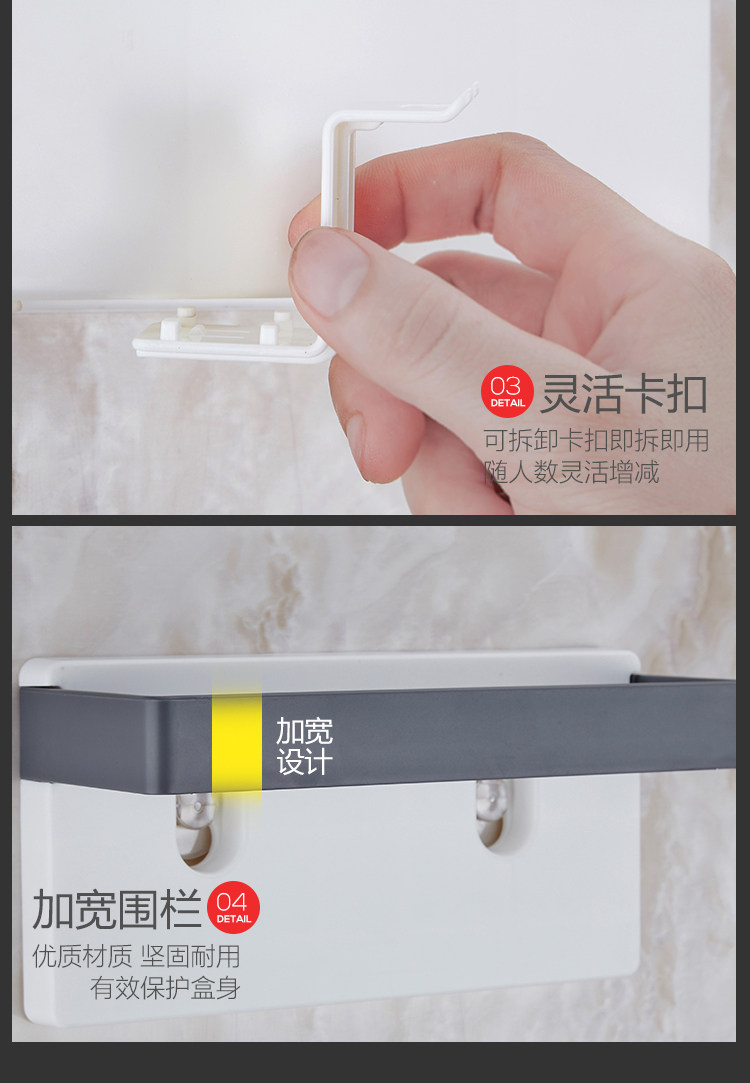 03
DETAIL
灵活卡扣
可拆卸卡扣即拆即用
随人数灵活增减

加宽
设计

加宽围栏
04
DETAIL
优质材质 坚固耐用
有效保护盒身