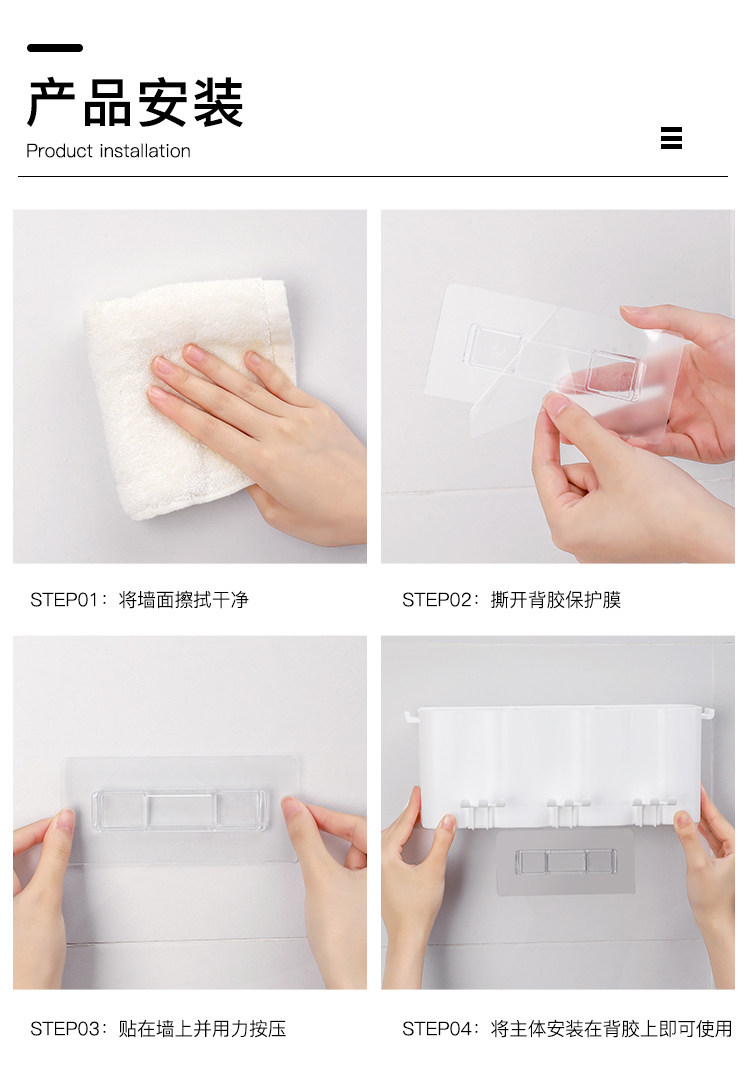 产品安装
Product installation

STEP01：将墙面擦拭干净

STEP02：撕开背胶保护膜

STEP03：贴在墙上并用力按压

STEP04：将主体安装在背胶上即可使用