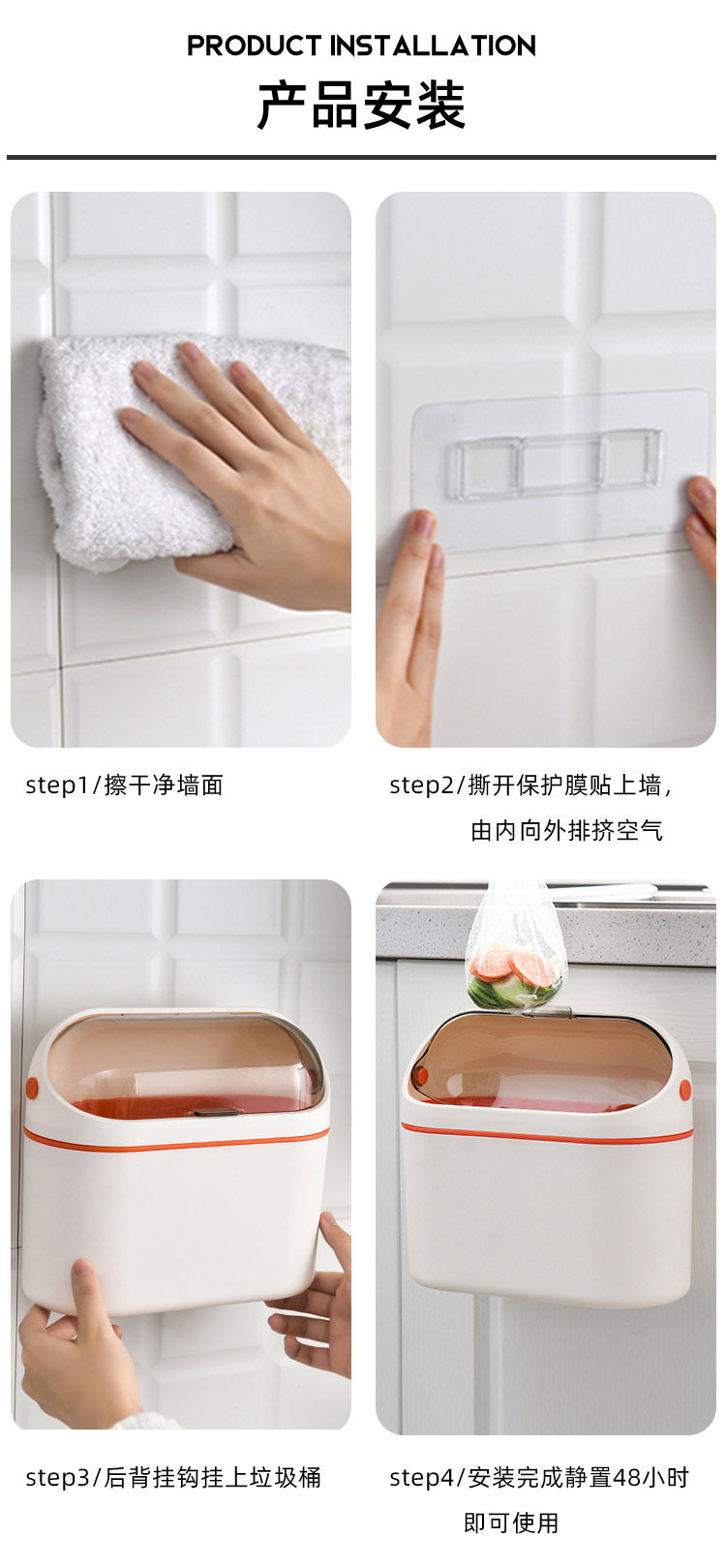 PRODUCT INSTALLATION
产品安装

step1/擦干净墙面

step2/撕开保护膜贴上墙，由内向外排挤空气

step3/后背挂钩挂上垃圾桶

step4/安装完成静置48小时即可使用