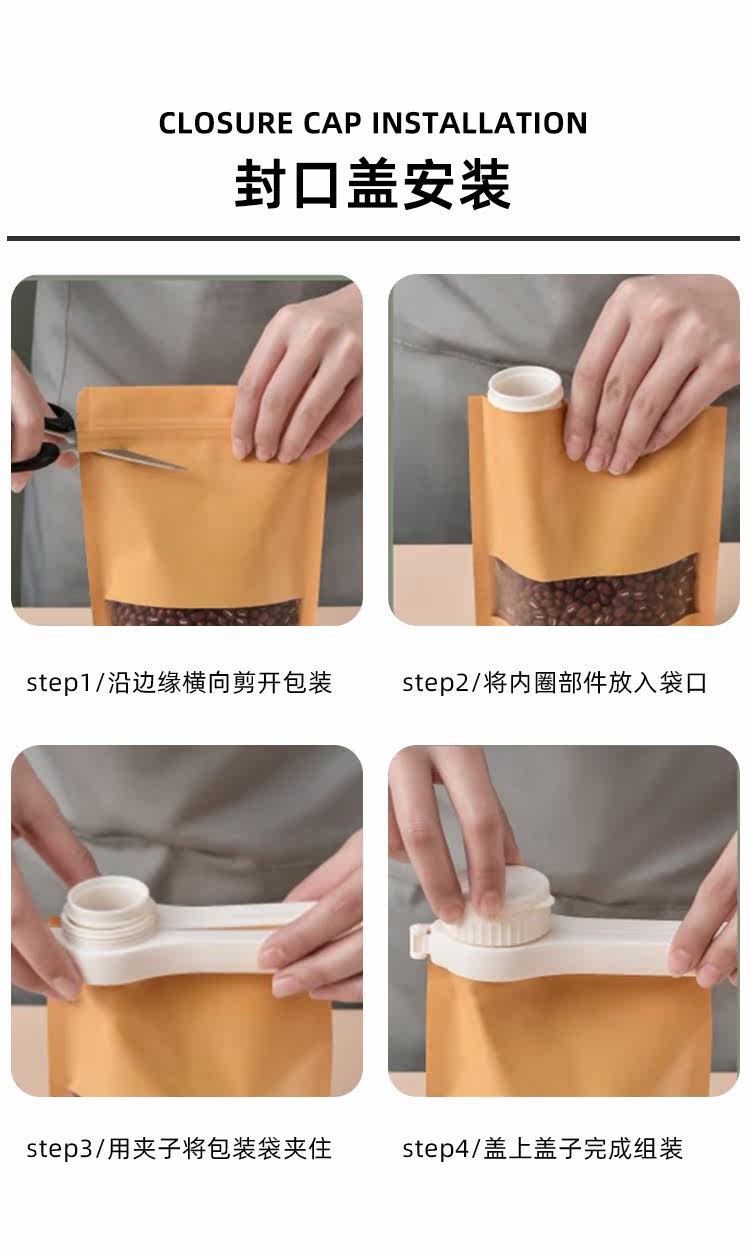 CLOSURE CAP INSTALLATION

封口盖安装

step1/沿边缘横向剪开包装

step2/将内圈部件放入袋口

step3/用夹子将包装袋夹住

step4/盖上盖子完成组装