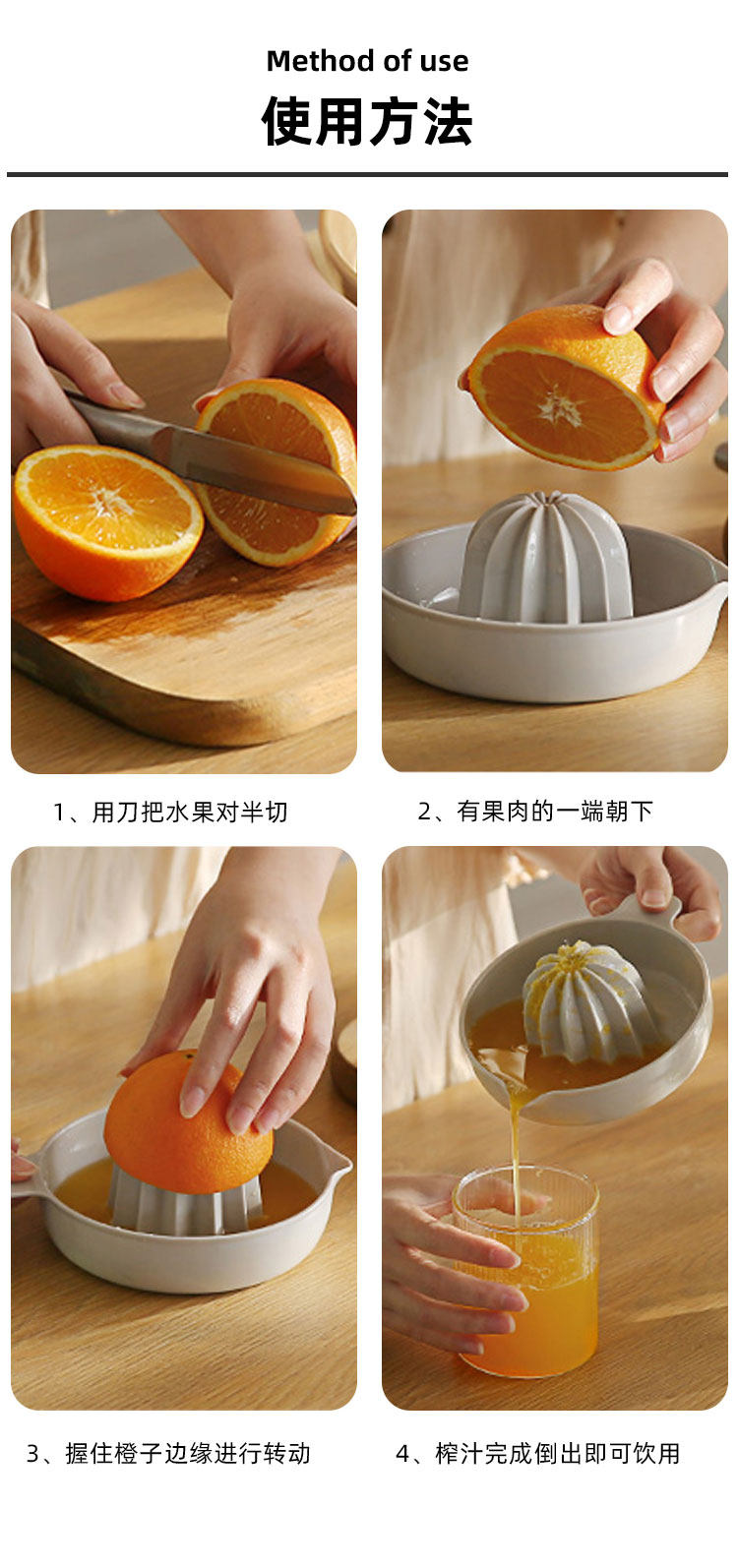 Method of use
使用方法

1、用刀把水果对半切

2、有果肉的一端朝下

3、握住橙子边缘进行转动

4、榨汁完成倒出即可饮用