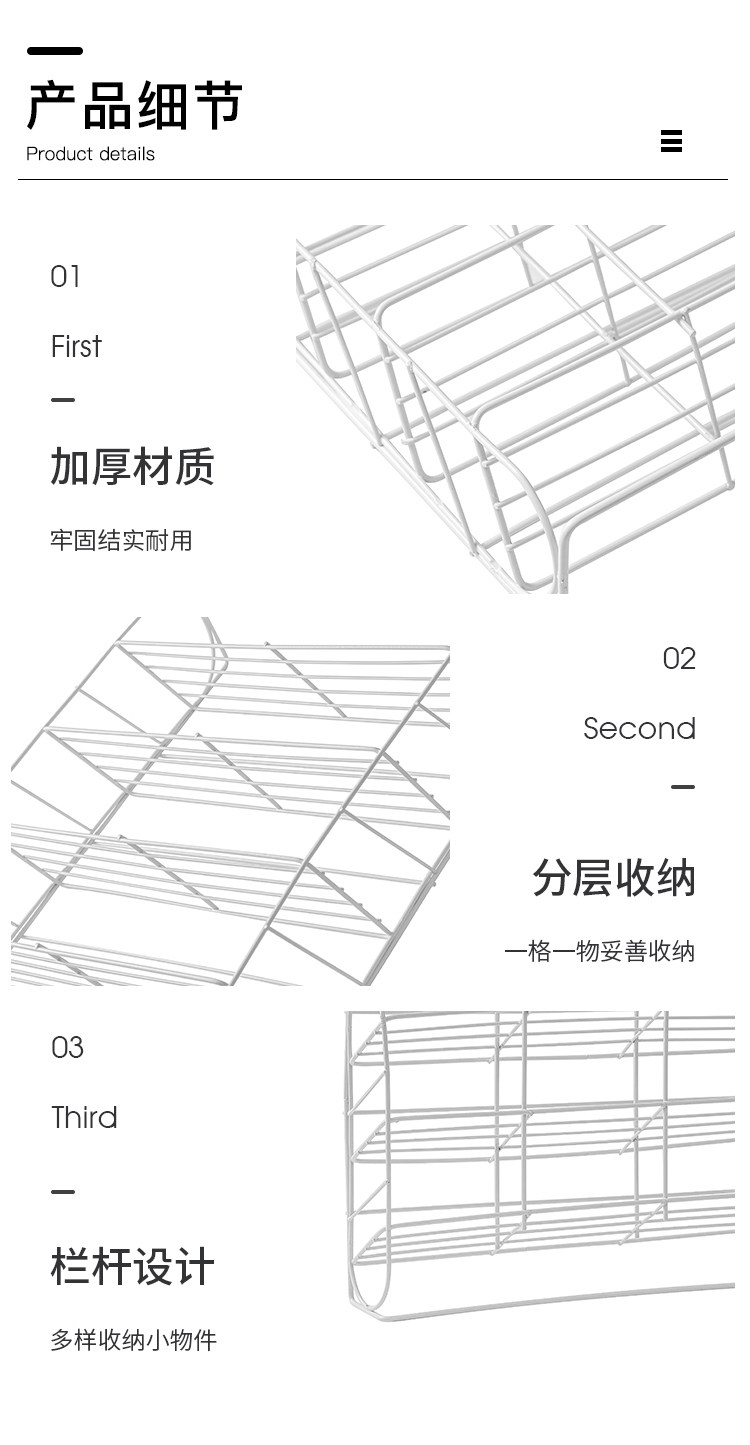 产品细节
Product details

01

First

加厚材质

牢固结实耐用

02

Second

分层收纳

一格一物妥善收纳

03

Third

栏杆设计

多样收纳小物件